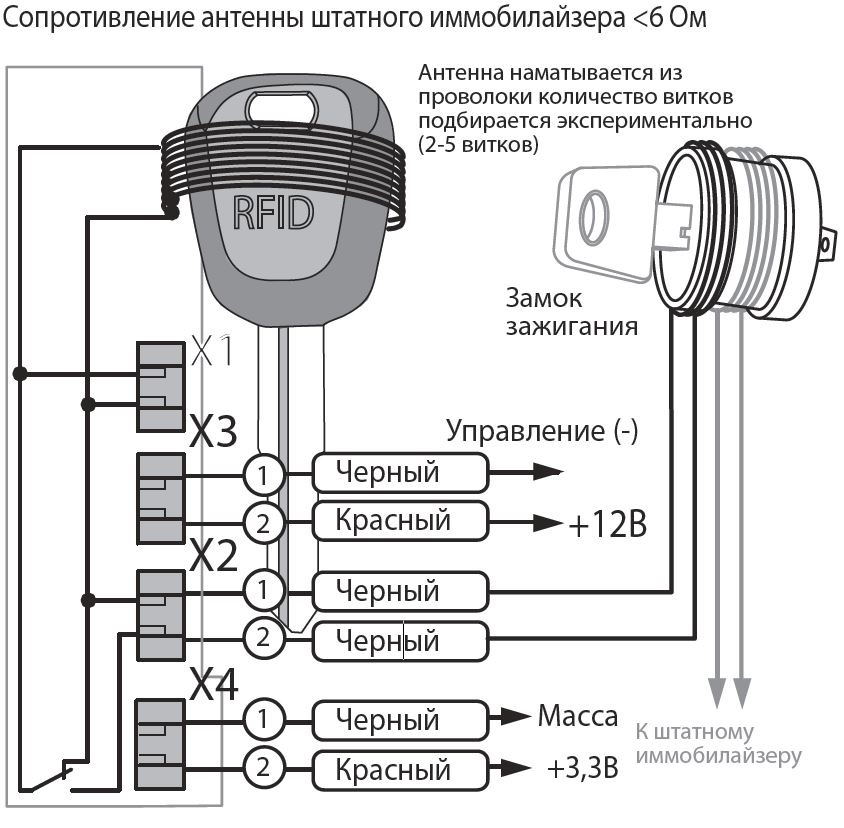 Сопротивление антенны штатного иммобилайзера <6 Ом

Антенна наматывается из проволоки количество витков подбирается экспериментально (2-5 витков)

RFID

Замок зажигания

X1

X3

Управление (-)

1 Черный

2 Красный +12В

X2

1 Черный

2 Черный

X4

1 Черный Масса

2 Красный +3,3В

К штатному иммобилайзеру