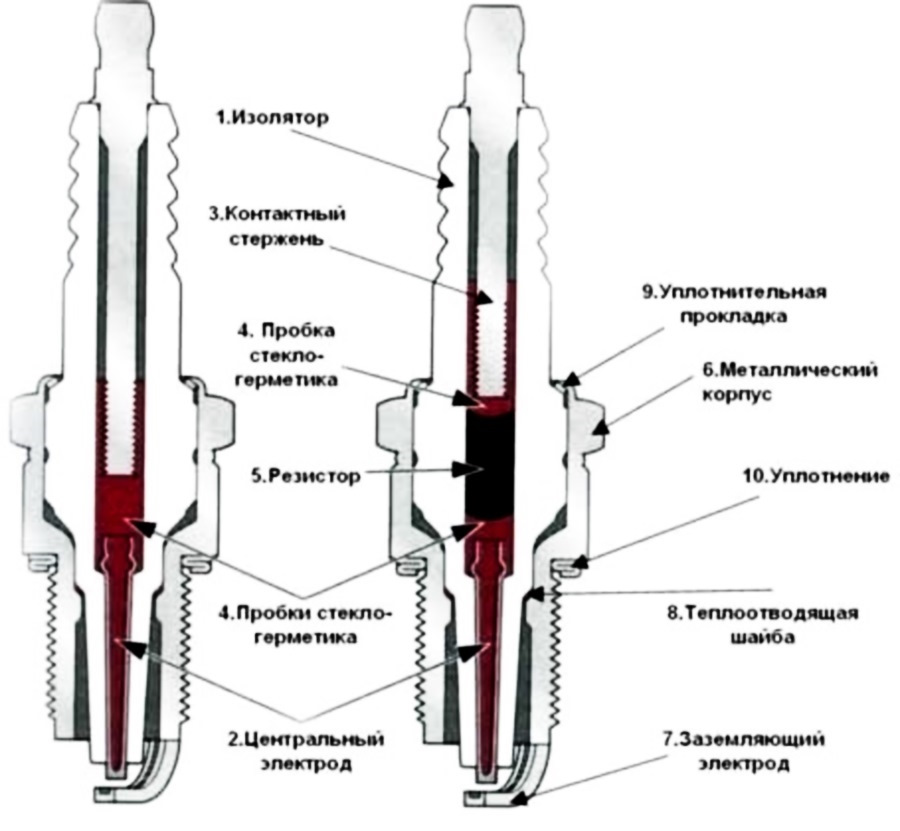 1.Изолятор

3.Контактный стержень

4. Пробка стекло-герметика

5.Резистор

4.Пробки стекло-герметика

2.Центральный электрод

9.Уплотнительная прокладка

6.Металлический корпус

10.Уплотнение

8.Теплоотводящая шайба

7.Заземляющий электрод