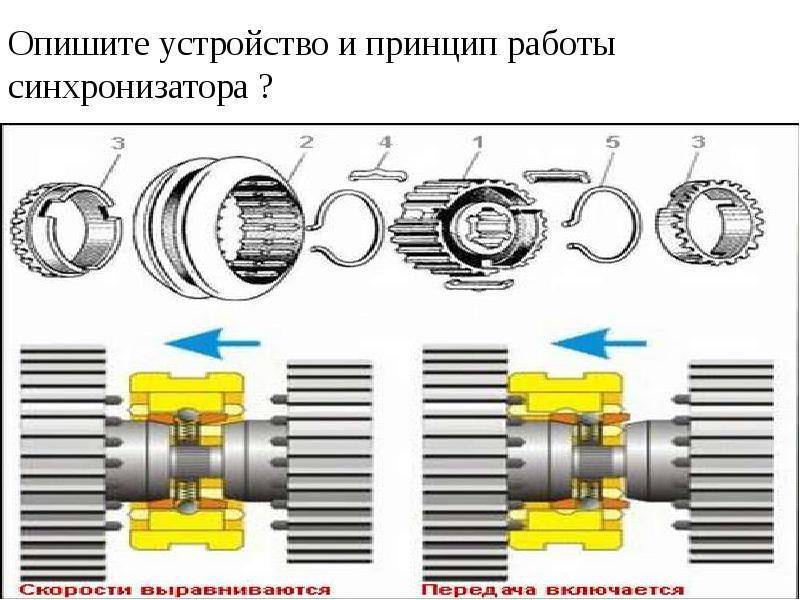 Опишите устройство и принцип работы синхронизатора ?

3
2
4
1
5
3

Скорости выравниваются
Передача включается