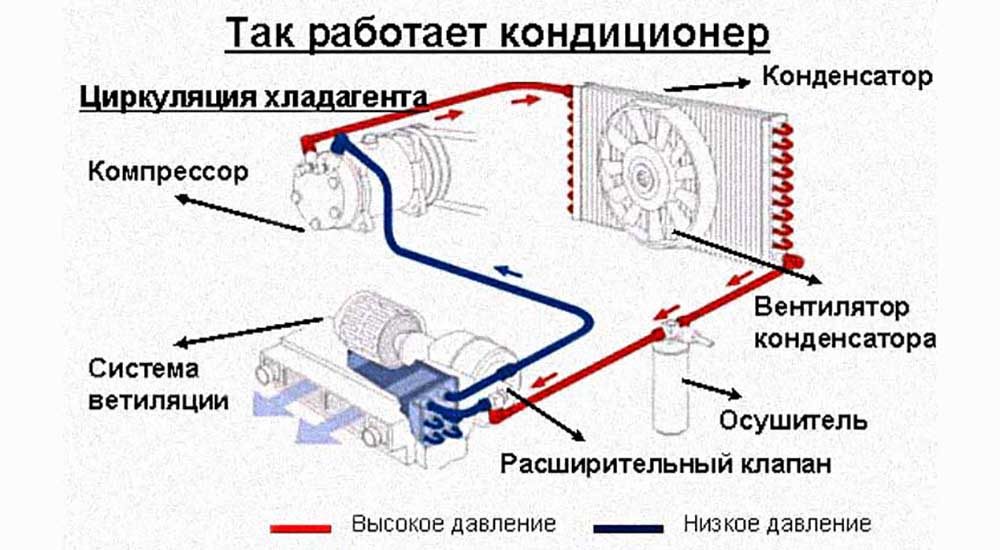 Так работает кондиционер

Циркуляция хладагента

Конденсатор

Компрессор

Вентилятор конденсатора

Система ветиляции

Осушитель

Расширительный клапан

Высокое давление

Низкое давление