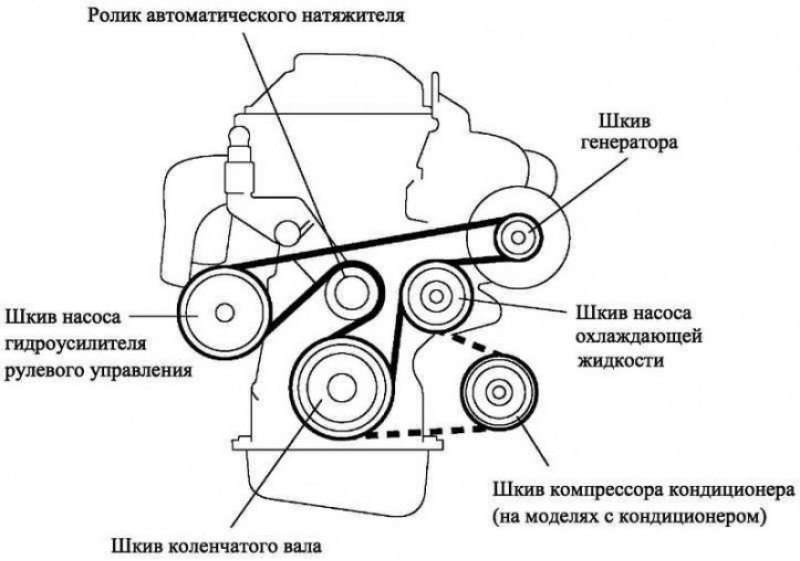 Ролик автоматического натяжителя

Шкив генератора

Шкив насоса гидроусилителя рулевого управления

Шкив насоса охлаждающей жидкости

Шкив компрессора кондиционера (на моделях с кондиционером)

Шкив коленчатого вала