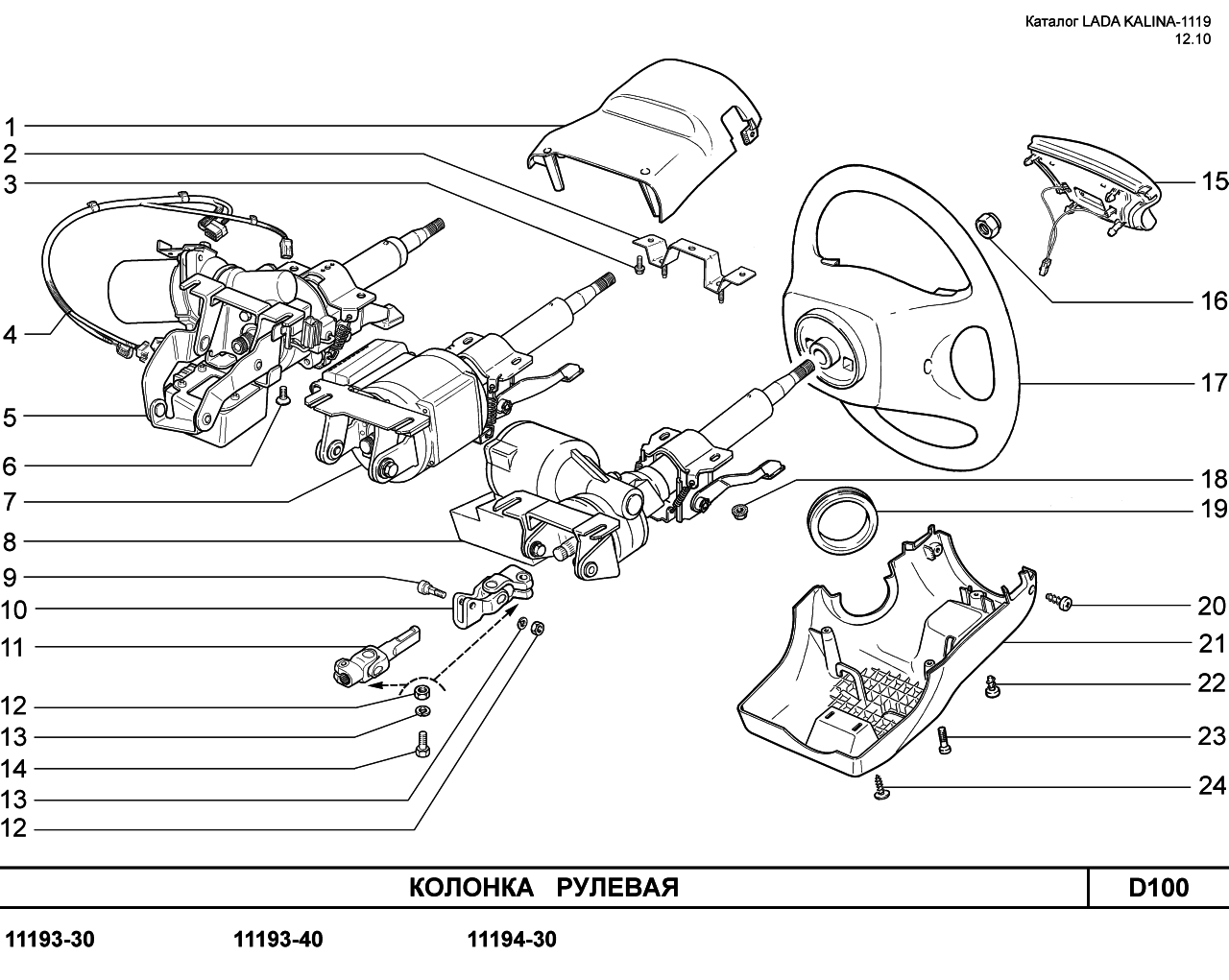 Каталог LADA KALINA-1119
12.10

1
2
3
4
5
6
7
8
9
10
11
12
13
14
13
12

15
16
17
18
19
20
21
22
23
24

КОЛОНКА РУЛЕВАЯ

D100

11193-30 11193-40 11194-30