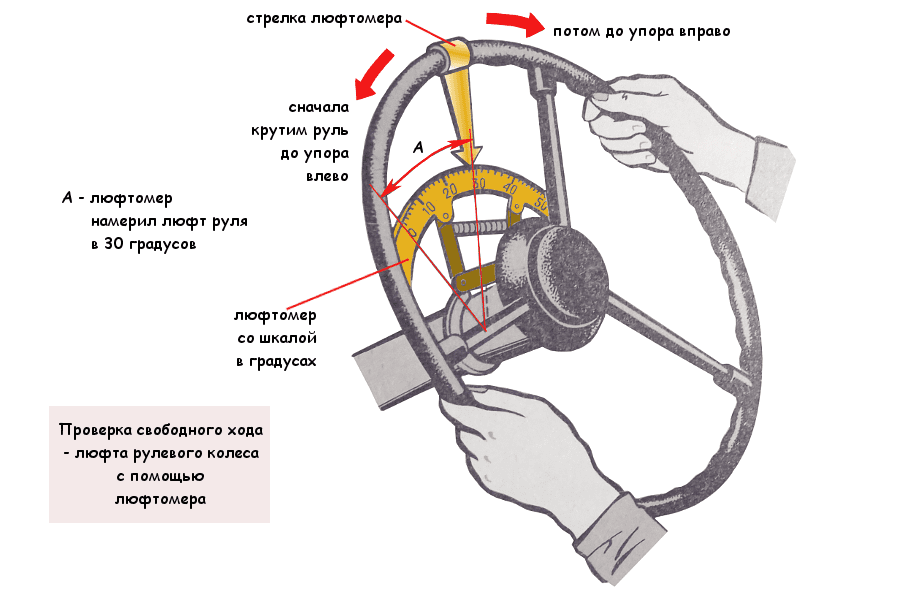 стрелка люфтомера

потом до упора вправо

сначала крутим руль до упора влево

А

А - люфтомер намерил люфт руля в 30 градусов

0 10 20 30 40 50

люфтомер со шкалой в градусах

Проверка свободного хода - люфта рулевого колеса с помощью люфтомера