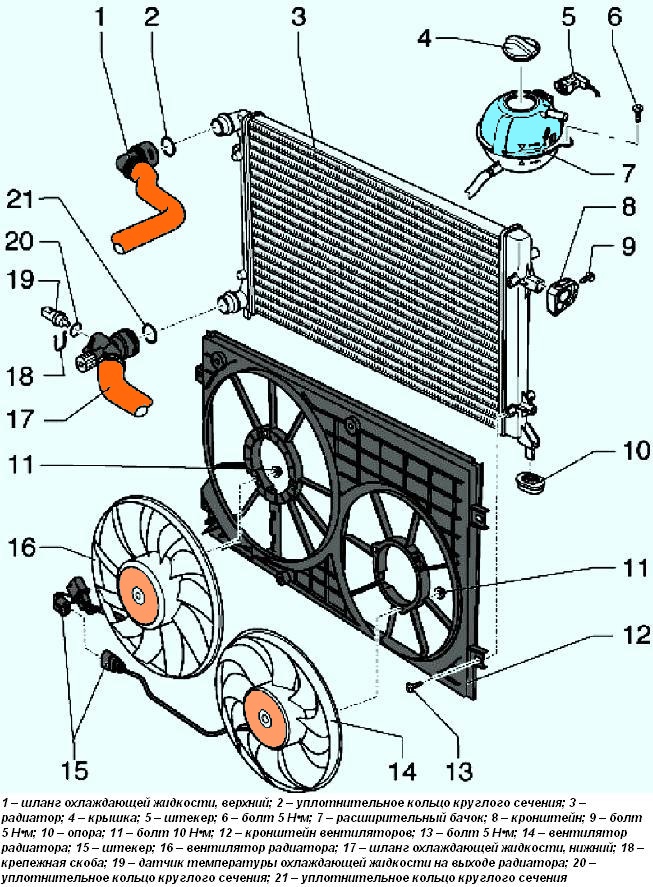 1
2
3
4
5
6
7
8
9
21
20
19
18
17
11
10
16
11
12
15
14
13

1 – шланг охлаждающей жидкости, верхний; 2 – уплотнительное кольцо круглого сечения; 3 – радиатор; 4 – крышка; 5 – штекер; 6 – болт 5 Н•м; 7 – расширительный бачок; 8 – кронштейн; 9 – болт 5 Н•м; 10 – опора; 11 – болт 10 Н•м; 12 – кронштейн вентиляторов; 13 – болт 5 Н•м; 14 – вентилятор радиатора; 15 – штекер; 16 – вентилятор радиатора; 17 – шланг охлаждающей жидкости, нижний; 18 – крепежная скоба; 19 – датчик температуры охлаждающей жидкости на выходе радиатора; 20 – уплотнительное кольцо круглого сечения; 21 – уплотнительное кольцо круглого сечения