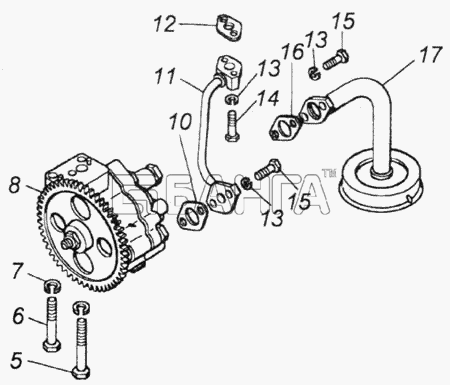 12
15
13
16
17
11
13
14
10
8
БАНГА™
15
13
7
6
5