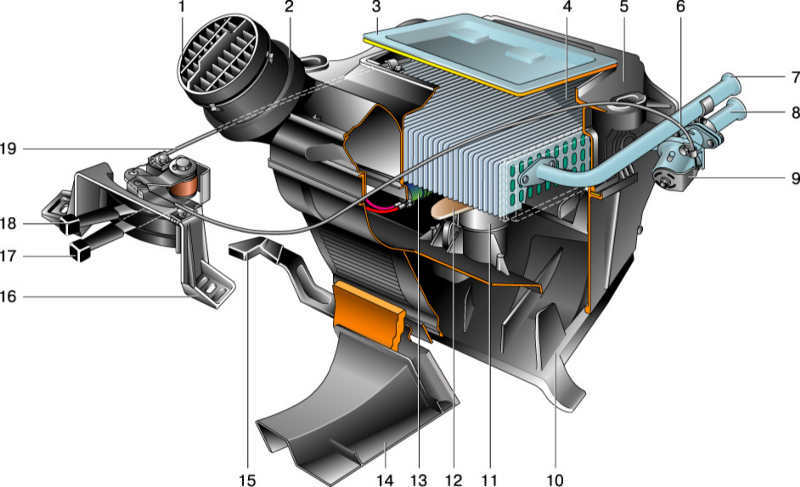 1
2
3
4
5
6
7
8
9
19
18
17
16
15
14
13
12
11
10