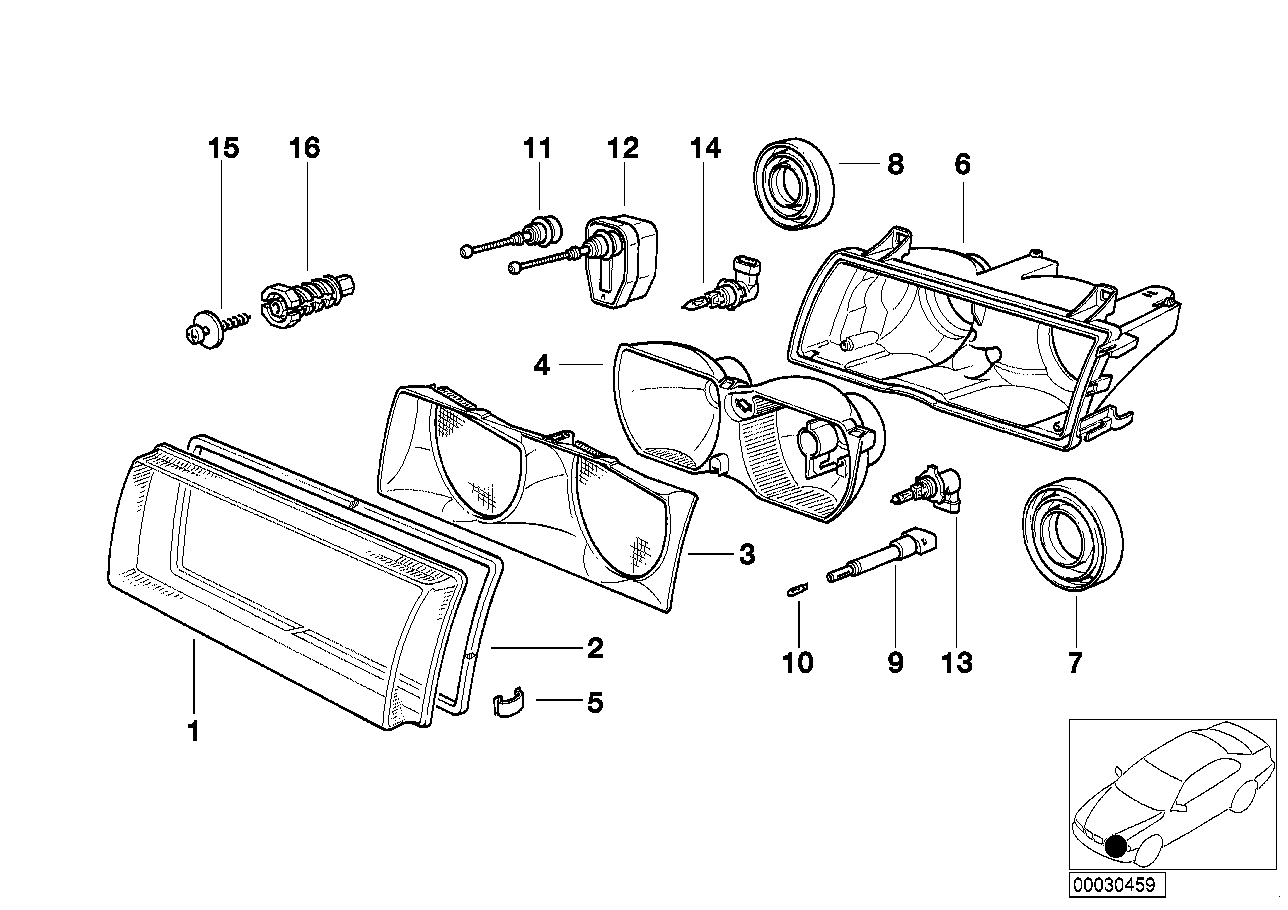 15
16
11
12
14
8
6
4
3
2
5
1
10
9
13
7
00030459