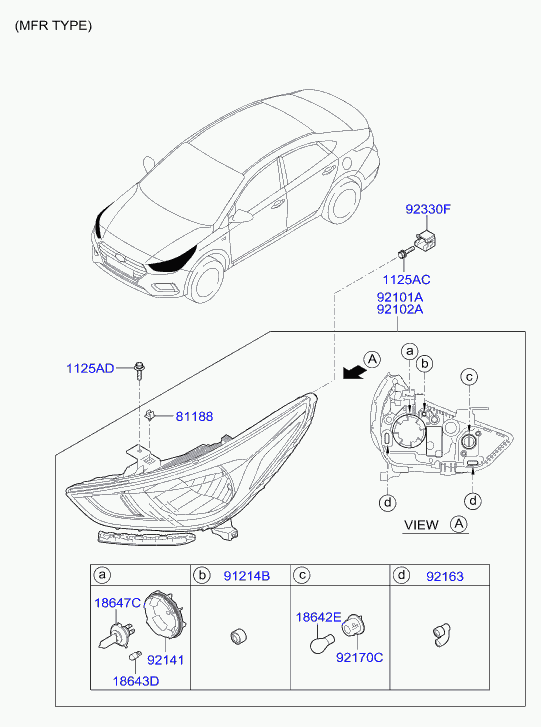 (MFR TYPE)

92330F

1125AC

92101A
92102A

1125AD

81188

A

a

b

c

d

d

VIEW A

| a | b 91214B | c | d 92163 |
|---|---|---|---|
| 18647C 92141 18643D | | 18642E 92170C | |