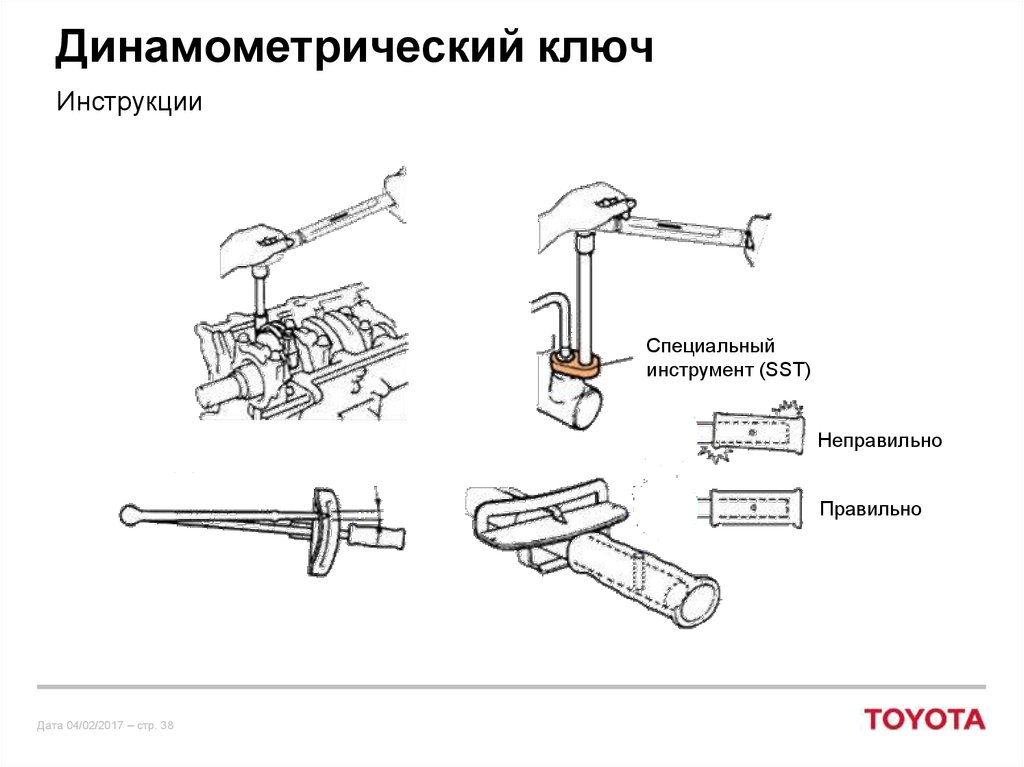 Динамометрический ключ

Инструкции

Специальный инструмент (SST)

Неправильно

Правильно

Дата 04/02/2017 – стр. 38

TOYOTA