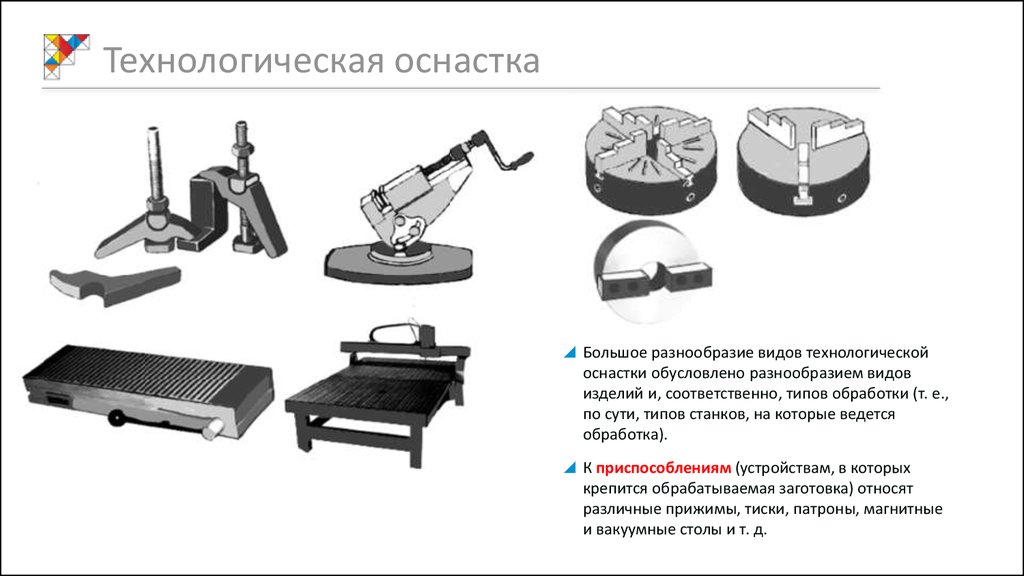 Технологическая оснастка

Большое разнообразие видов технологической оснастки обусловлено разнообразием видов изделий и, соответственно, типов обработки (т. е., по сути, типов станков, на которые ведется обработка).

К приспособлениям (устройствам, в которых крепится обрабатываемая заготовка) относят различные прижимы, тиски, патроны, магнитные и вакуумные столы и т. д.