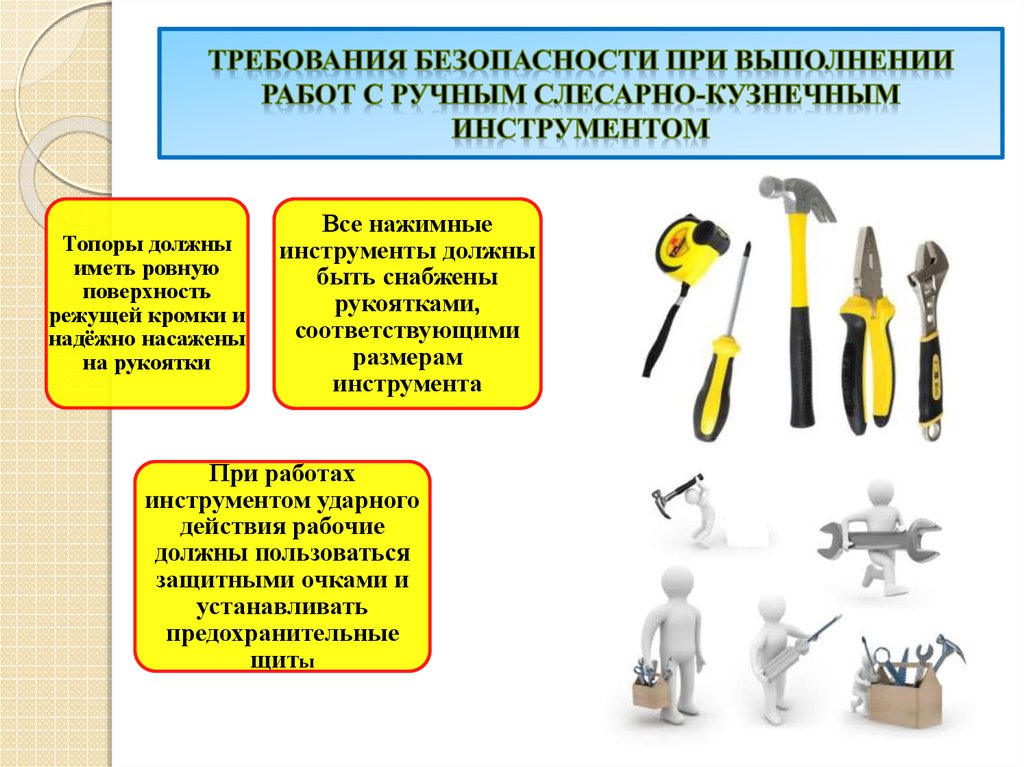 ТРЕБОВАНИЯ БЕЗОПАСНОСТИ ПРИ ВЫПОЛНЕНИИ РАБОТ С РУЧНЫМ СЛЕСАРНО-КУЗНЕЧНЫМ ИНСТРУМЕНТОМ

Топоры должны иметь ровную поверхность режущей кромки и надёжно насажены на рукоятки

Все нажимные инструменты должны быть снабжены рукоятками, соответствующими размерам инструмента

При работах инструментом ударного действия рабочие должны пользоваться защитными очками и устанавливать предохранительные щиты