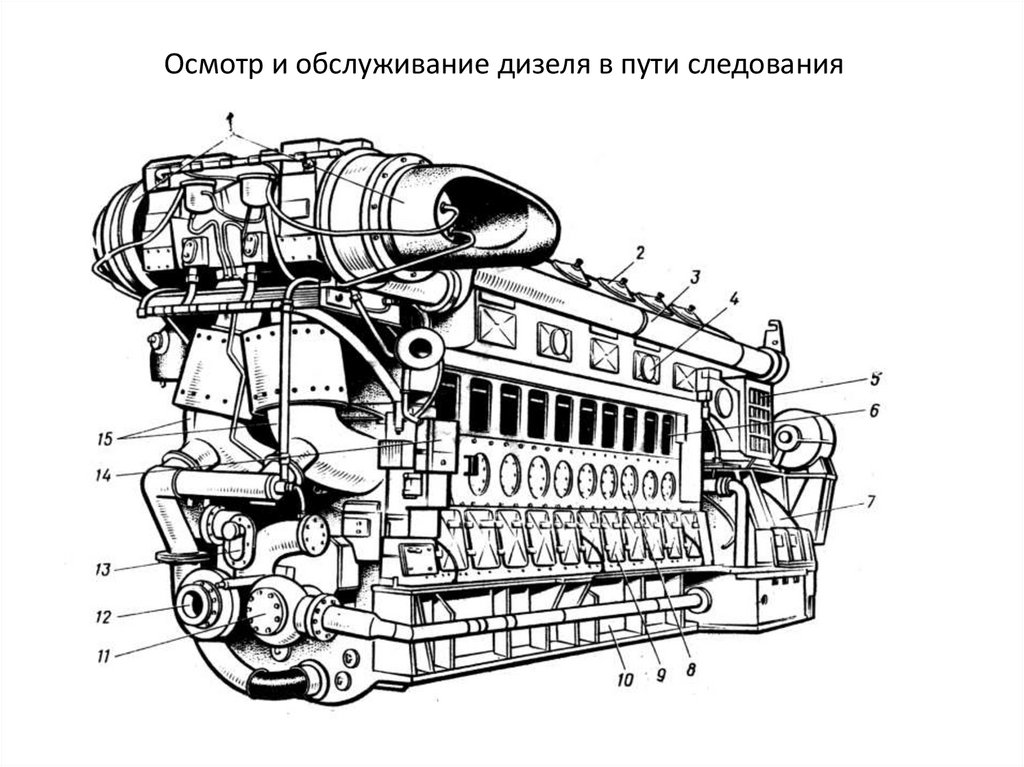 Осмотр и обслуживание дизеля в пути следования

1
2
3
4
5
6
7
15
14
13
12
11
10
9
8