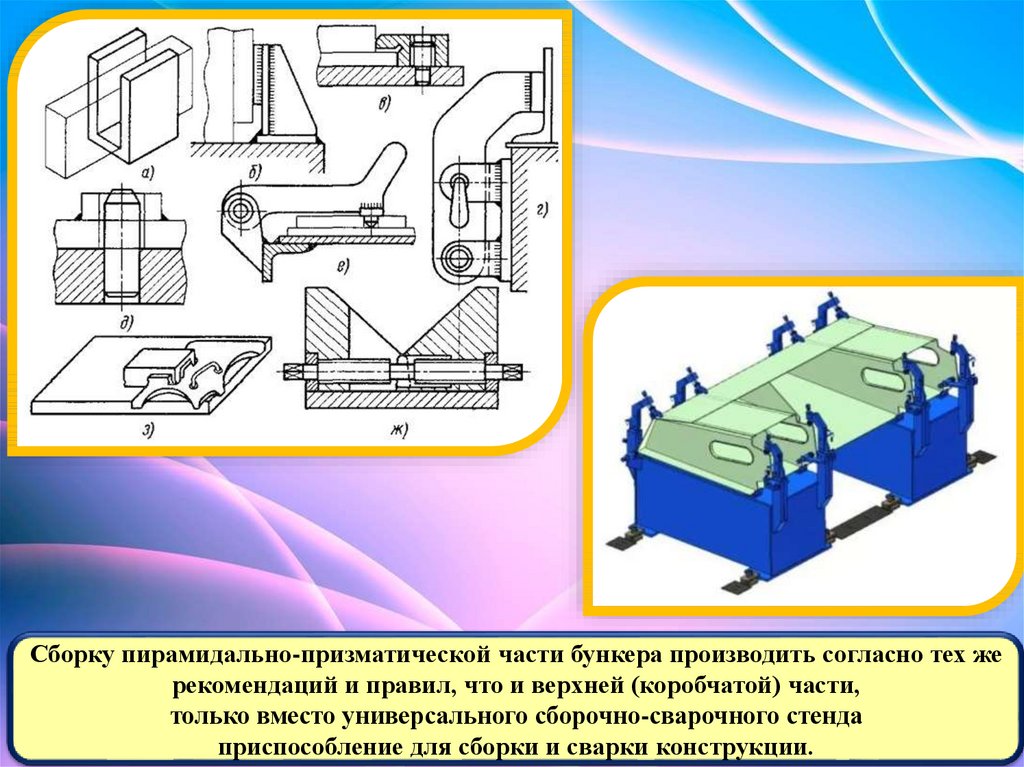 а)

б)

в)

г)

д)

е)

з)

ж)

Сборку пирамидально-призматической части бункера производить согласно тех же рекомендаций и правил, что и верхней (коробчатой) части, только вместо универсального сборочно-сварочного стенда приспособление для сборки и сварки конструкции.