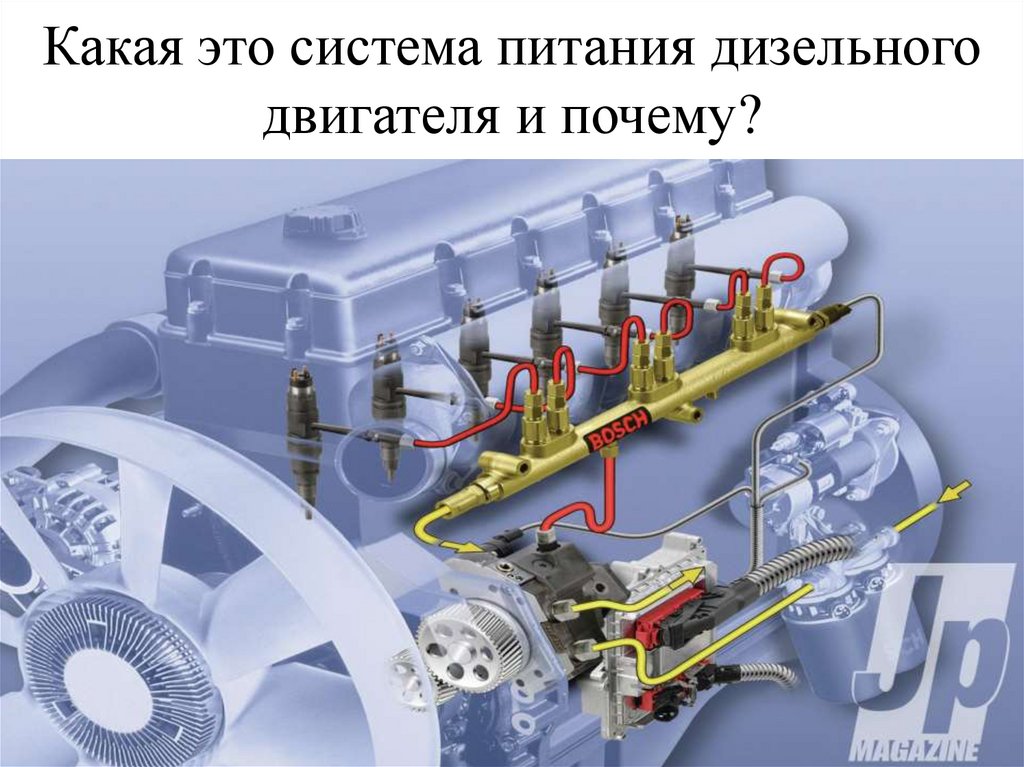 Какая это система питания дизельного двигателя и почему?

BOSCH

Jp
MAGAZINE