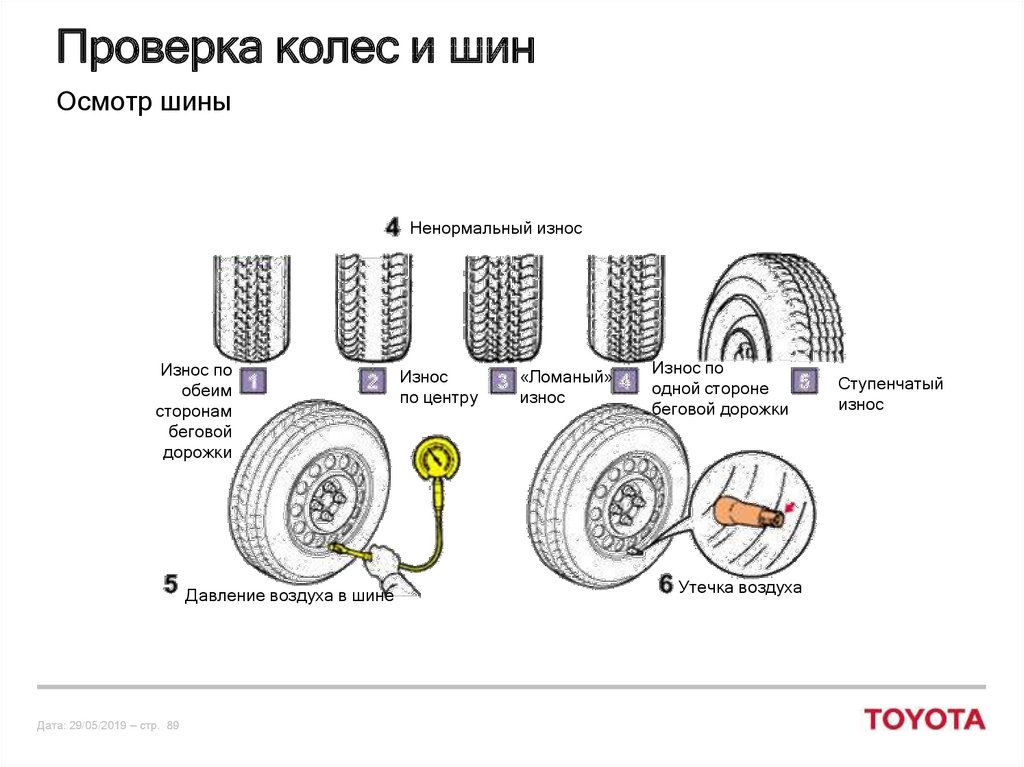 Проверка колес и шин

Осмотр шины

4 Ненормальный износ

Износ по обеим сторонам беговой дорожки

1

2

Износ по центру

3

«Ломаный» износ

4

Износ по одной стороне беговой дорожки

5

Ступенчатый износ

5 Давление воздуха в шине

6 Утечка воздуха

Дата: 29/05/2019 – стр. 89

TOYOTA