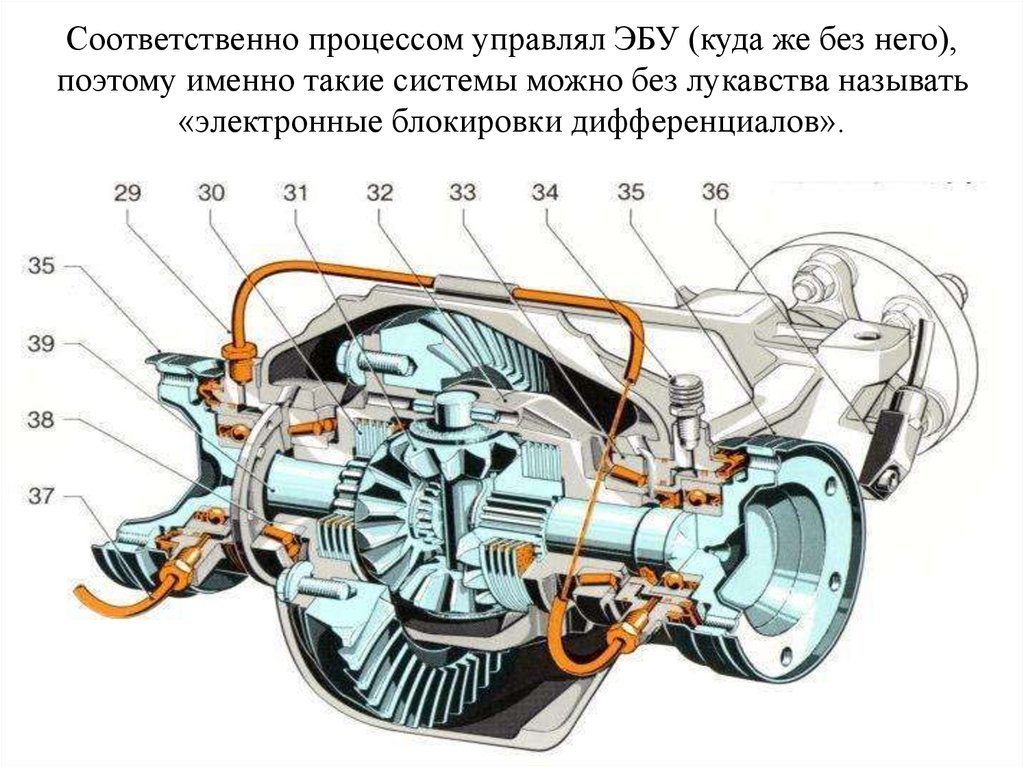 Соответственно процессом управлял ЭБУ (куда же без него), поэтому именно такие системы можно без лукавства называть «электронные блокировки дифференциалов».

29
30
31
32
33
34
35
36
35
39
38
37