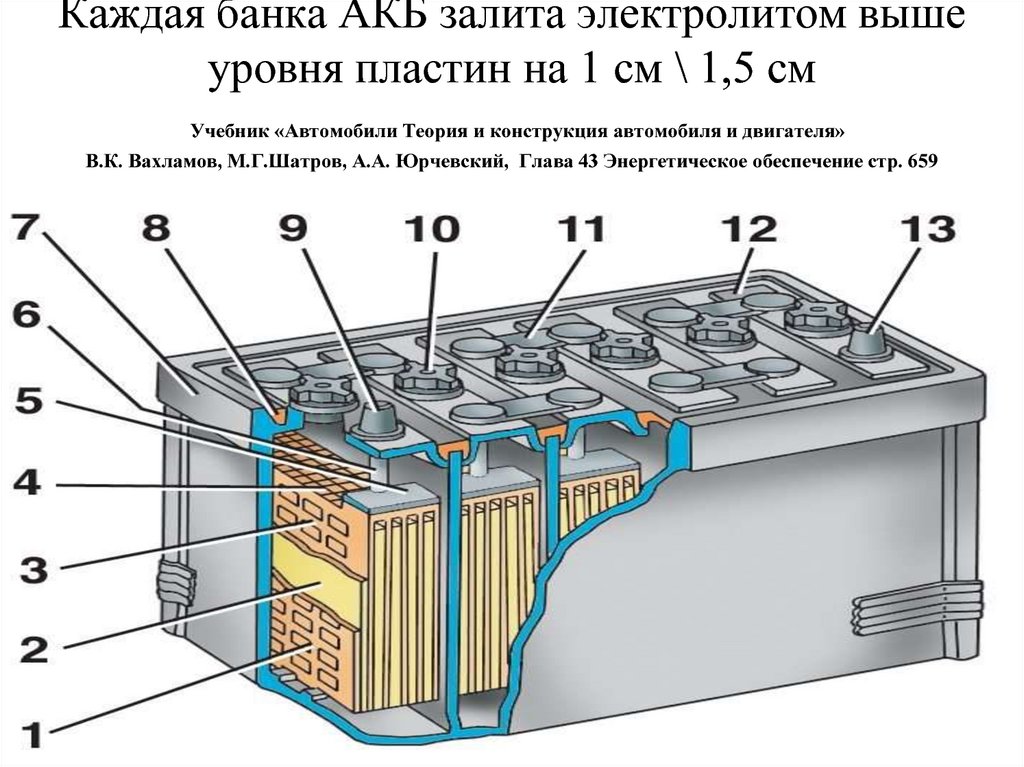 Каждая банка АКБ залита электролитом выше уровня пластин на 1 см \ 1,5 см

Учебник «Автомобили Теория и конструкция автомобиля и двигателя»
В.К. Вахламов, М.Г.Шатров, А.А. Юрчевский, Глава 43 Энергетическое обеспечение стр. 659

7
8
9
10
11
12
13
6
5
4
3
2
1