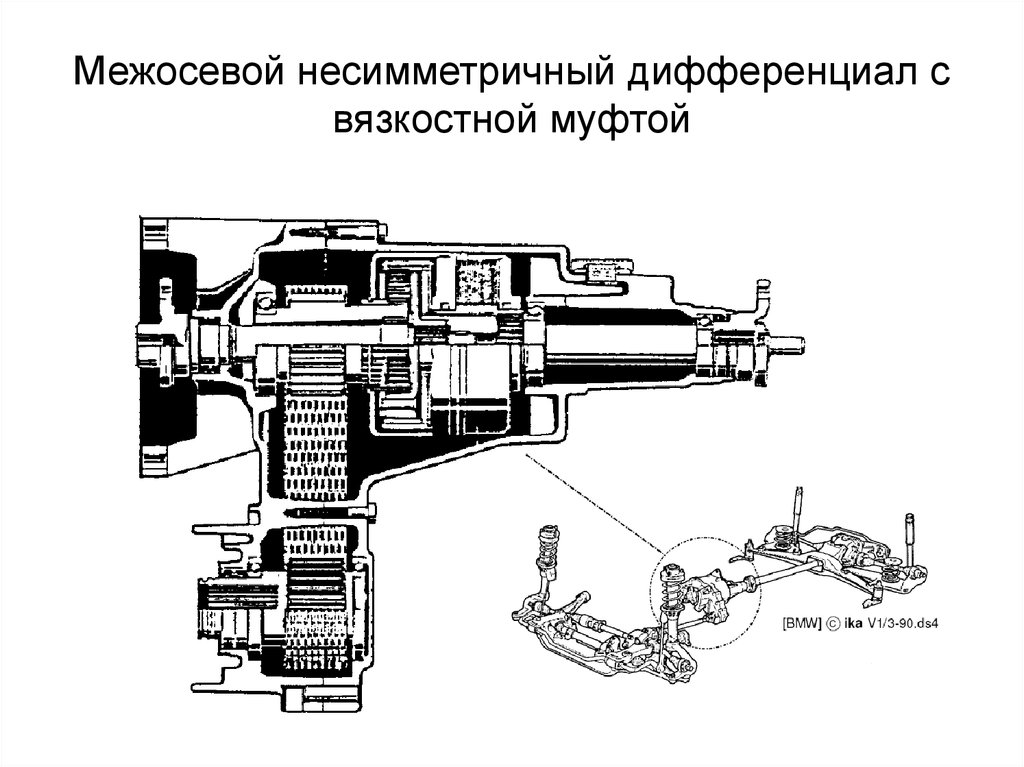 Межосевой несимметричный дифференциал с вязкостной муфтой

[BMW] © ika V1/3-90.ds4