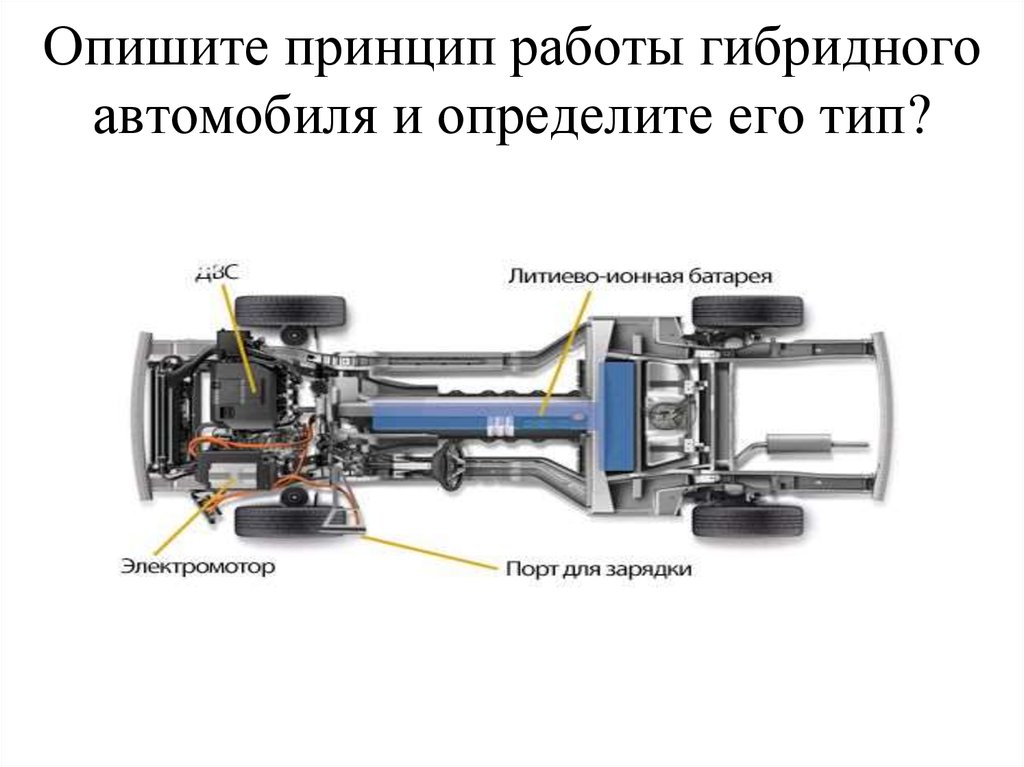 Опишите принцип работы гибридного автомобиля и определите его тип?

ДВС

Литиево-ионная батарея

Электромотор

Порт для зарядки