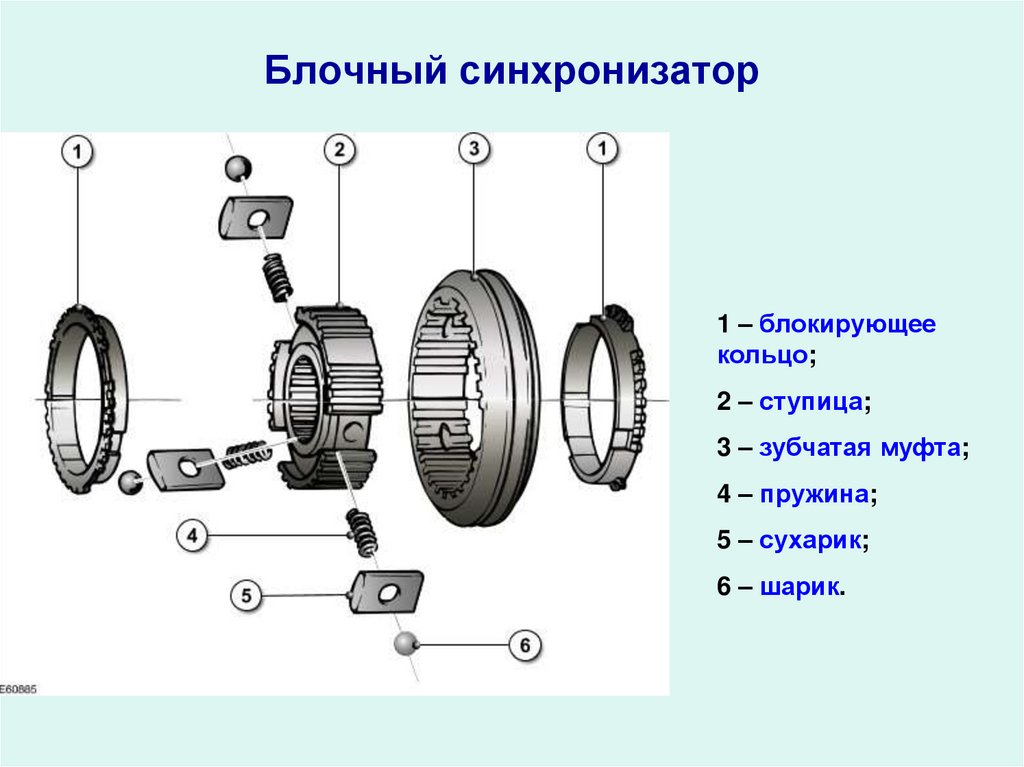 Блочный синхронизатор

1
2
3
1
4
5
6
E60885

1 – блокирующее кольцо;

2 – ступица;

3 – зубчатая муфта;

4 – пружина;

5 – сухарик;

6 – шарик.