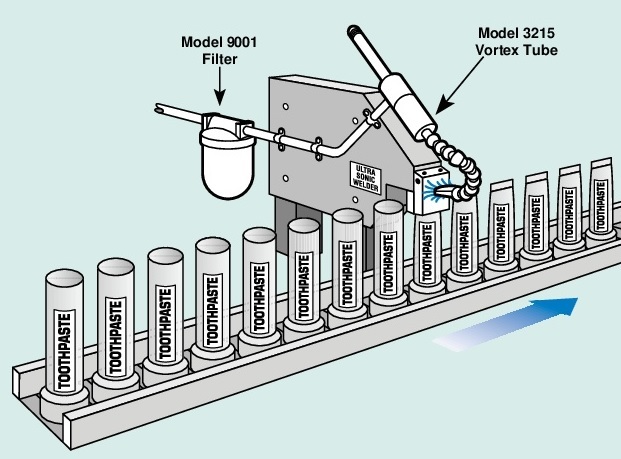 Model 9001
Filter

Model 3215
Vortex Tube

ULTRA
SONIC
WELDER

TOOTHPASTE
TOOTHPASTE
TOOTHPASTE
TOOTHPASTE
TOOTHPASTE
TOOTHPASTE
TOOTHPASTE
TOOTHPASTE
TOOTHPASTE
TOOTHPASTE
TOOTHPASTE
TOOTHPASTE
TOOTHPASTE
TOOTHPASTE