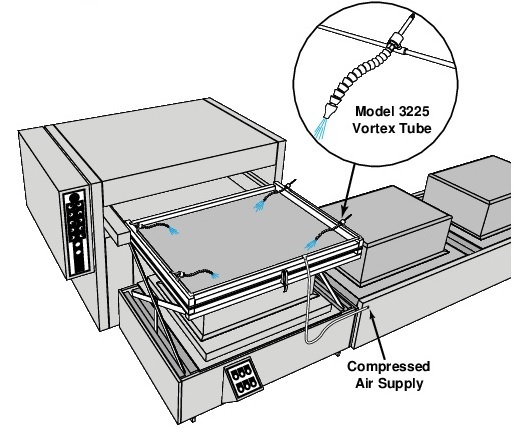 Model 3225
Vortex Tube

Compressed
Air Supply