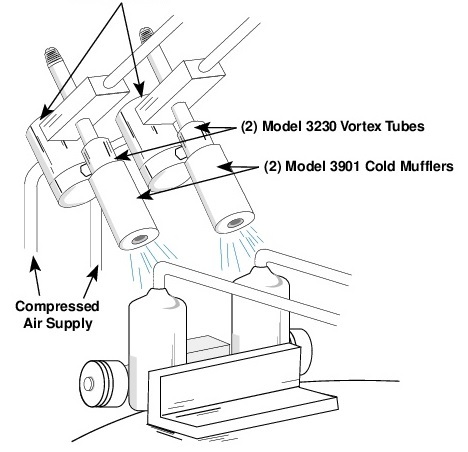 (2) Model 3230 Vortex Tubes

(2) Model 3901 Cold Mufflers

Compressed Air Supply