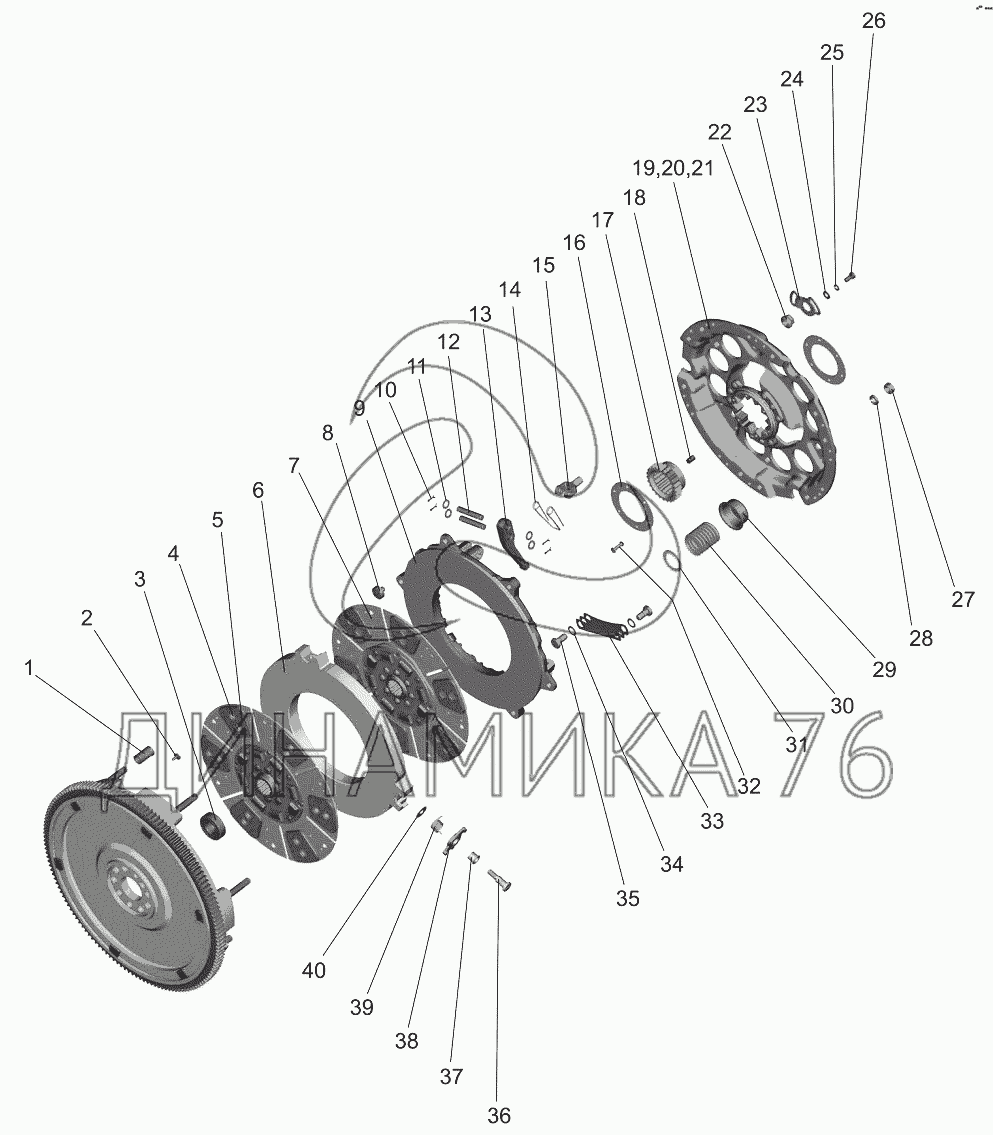 26
25
24
23
22
19,20,21
18
17
16
15
14
13
12
11
10
9
8
7
6
5
4
3
2
1
27
28
29
30
31
32
33
34
35
36
37
38
39
40
ДИНАМИКА 76