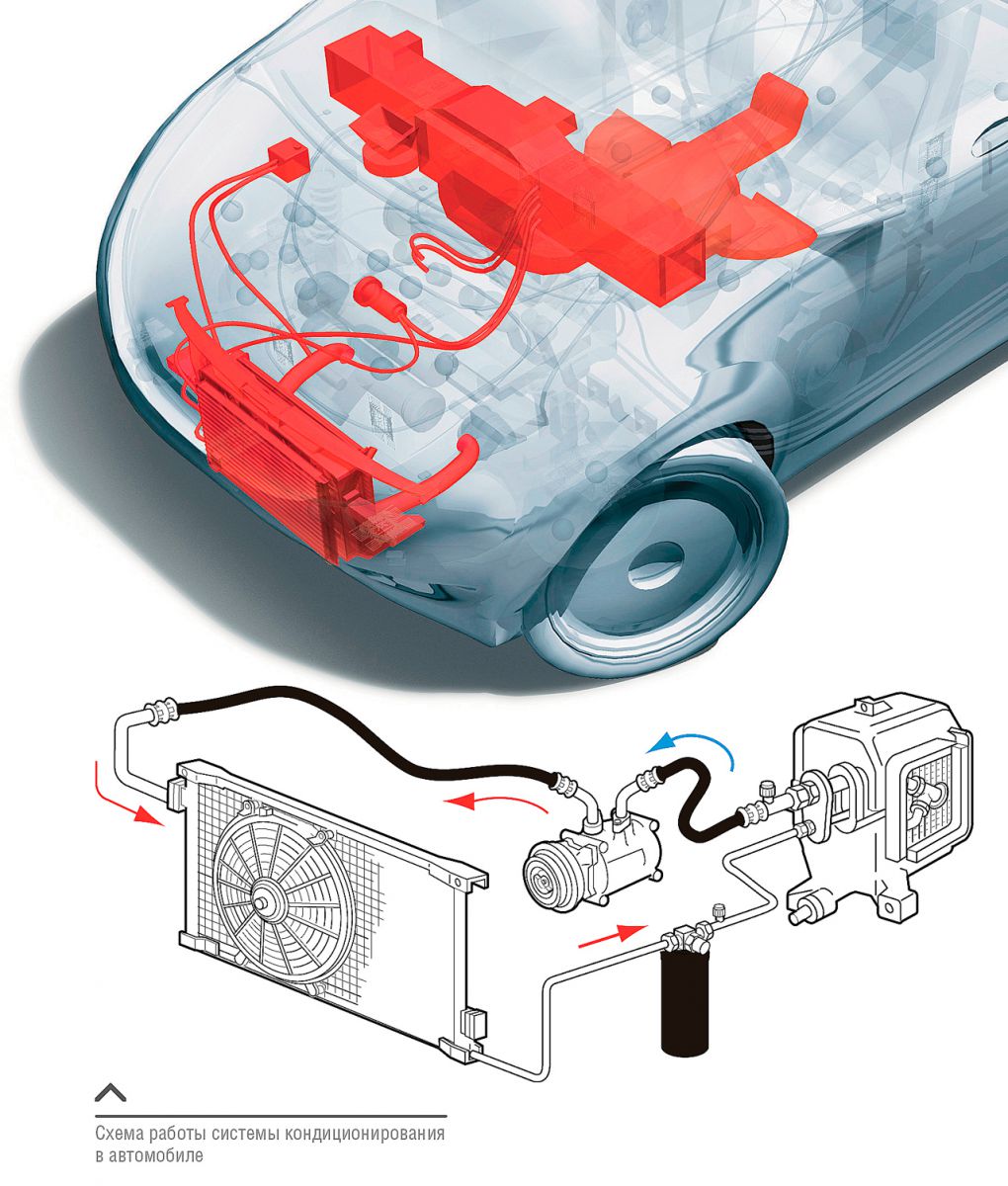 Схема работы системы кондиционирования в автомобиле