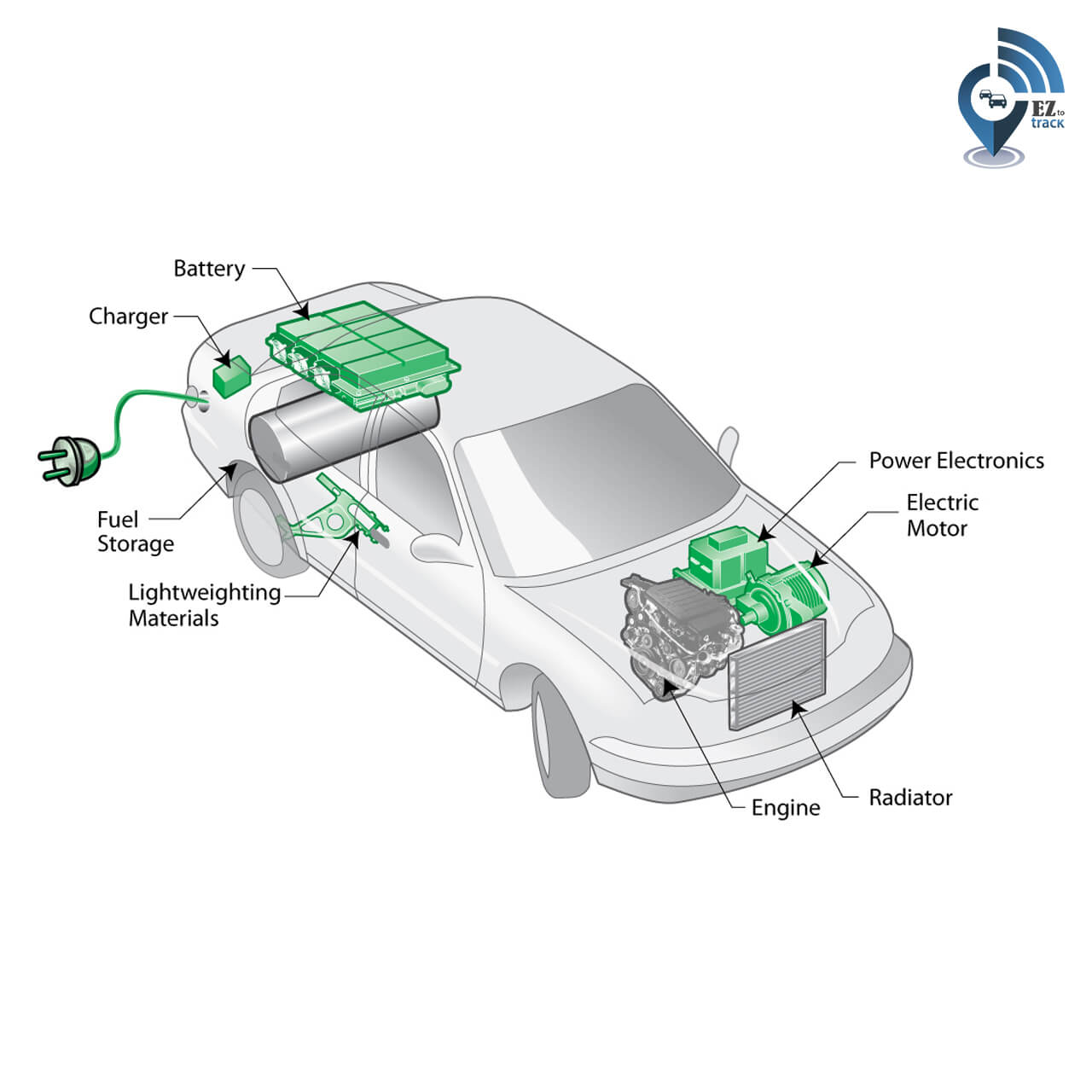 EZ to track

Battery

Charger

Fuel Storage

Lightweighting Materials

Power Electronics

Electric Motor

Engine

Radiator