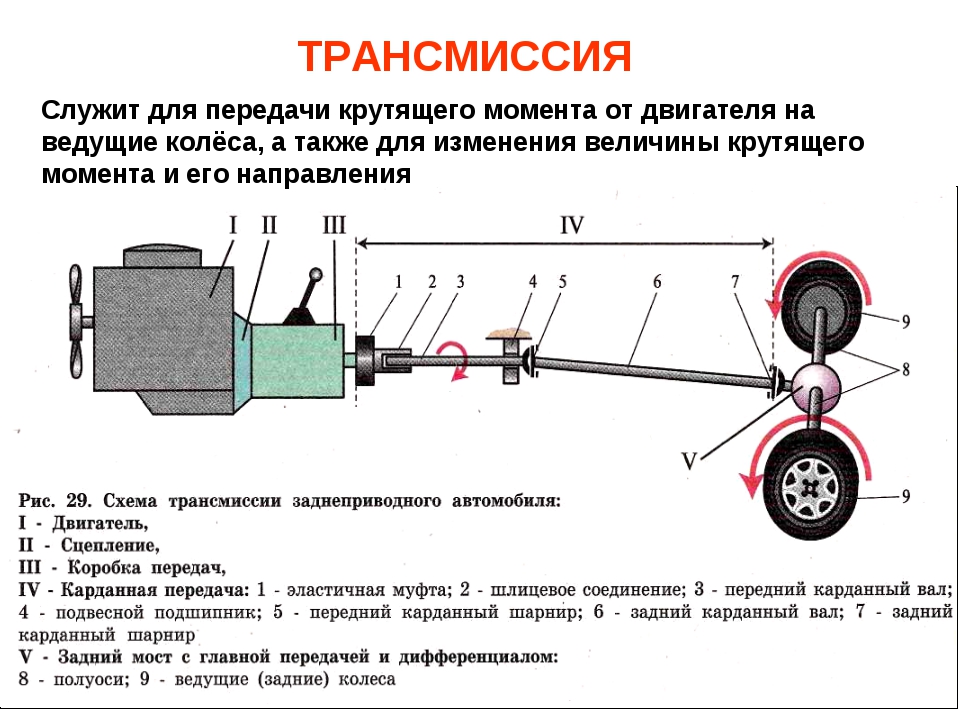 ТРАНСМИССИЯ

Служит для передачи крутящего момента от двигателя на ведущие колёса, а также для изменения величины крутящего момента и его направления

I II III IV 1 2 3 4 5 6 7 9 8 V 9

Рис. 29. Схема трансмиссии заднеприводного автомобиля:
I - Двигатель,
II - Сцепление,
III - Коробка передач,
IV - Карданная передача: 1 - эластичная муфта; 2 - шлицевое соединение; 3 - передний карданный вал; 4 - подвесной подшипник; 5 - передний карданный шарнир; 6 - задний карданный вал; 7 - задний карданный шарнир
V - Задний мост с главной передачей и дифференциалом:
8 - полуоси; 9 - ведущие (задние) колеса