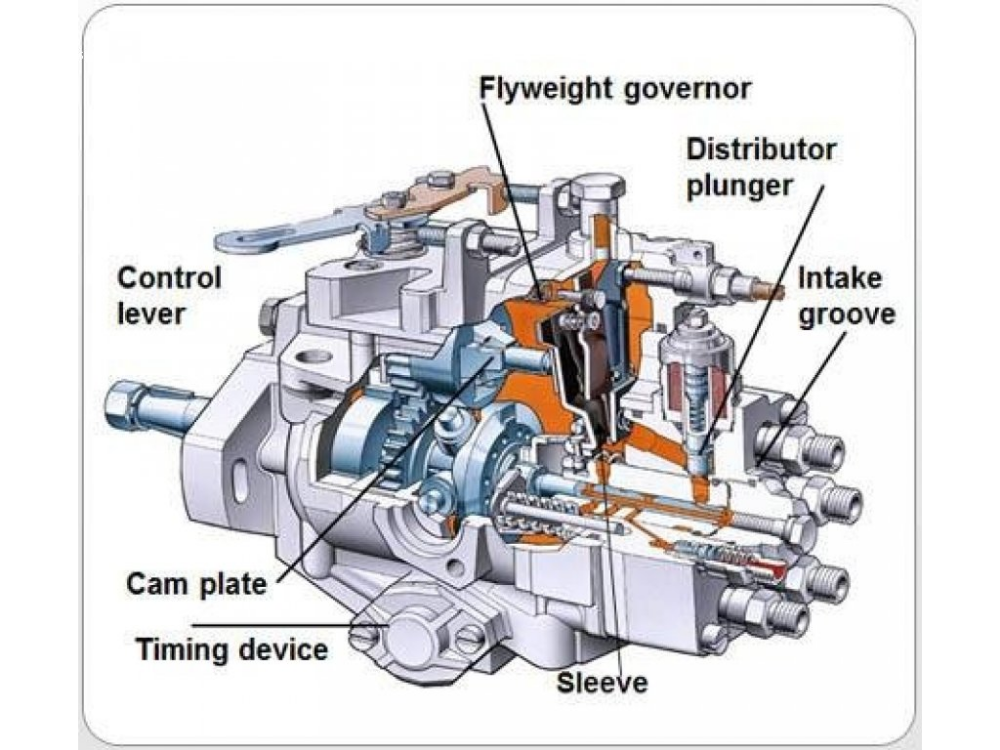 Flyweight governor

Distributor plunger

Control lever

Intake groove

Cam plate

Timing device

Sleeve