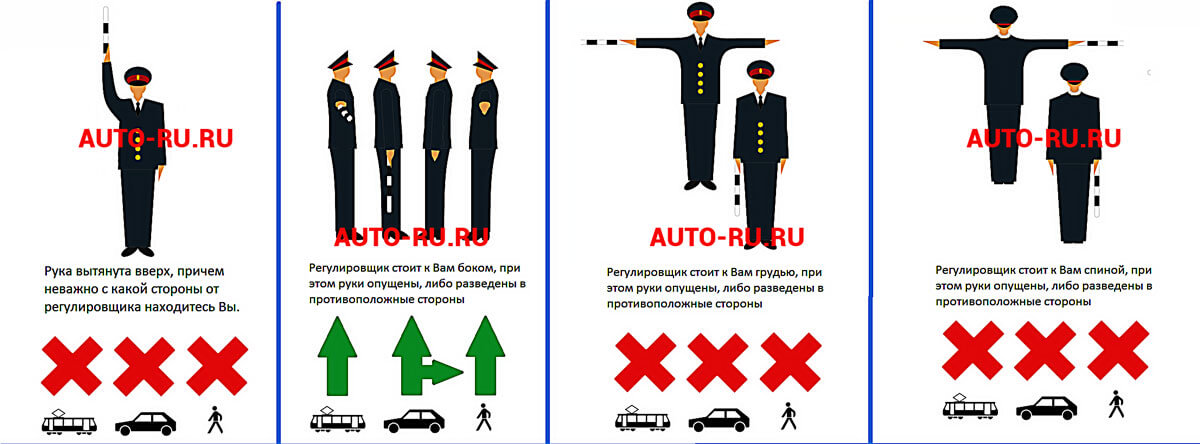 AUTO-RU.RU

Рука вытянута вверх, причем неважно с какой стороны от регулировщика находитесь Вы.

AUTO-RU.RU

Регулировщик стоит к Вам боком, при этом руки опущены, либо разведены в противоположные стороны

AUTO-RU.RU

Регулировщик стоит к Вам грудью, при этом руки опущены, либо разведены в противоположные стороны

AUTO-RU.RU

Регулировщик стоит к Вам спиной, при этом руки опущены, либо разведены в противоположные стороны