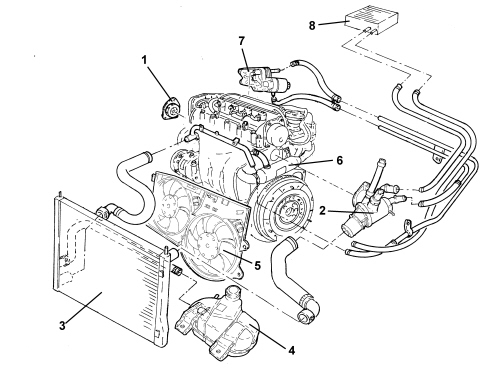 8
7
1
6
2
5
3
4