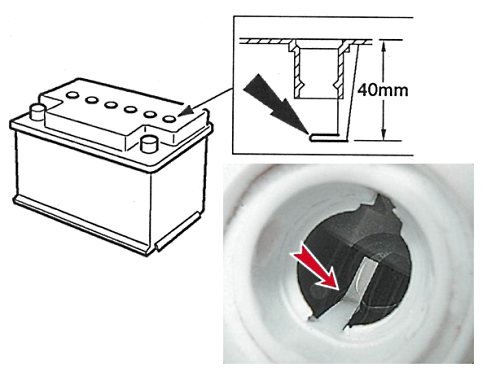 40mm