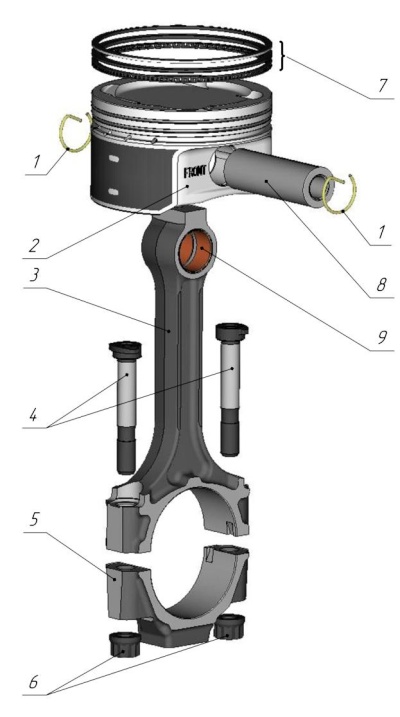 7
1
FRONT
1
2
8
3
9
4
5
6