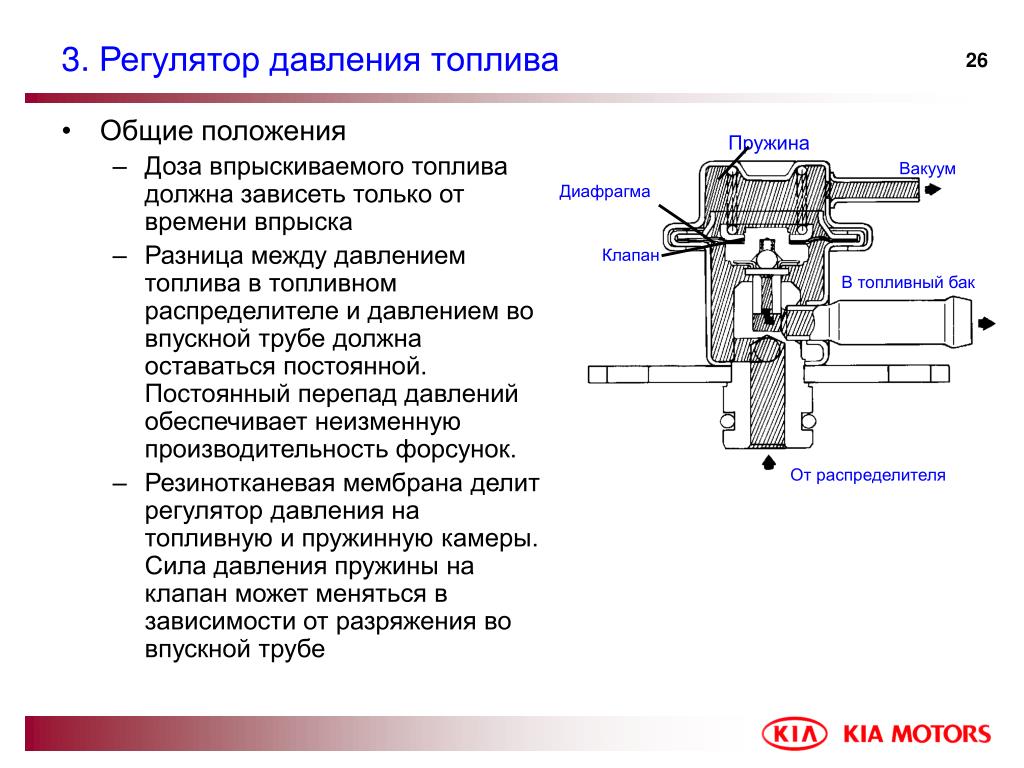 3. Регулятор давления топлива

26

• Общие положения
– Доза впрыскиваемого топлива должна зависеть только от времени впрыска
– Разница между давлением топлива в топливном распределителе и давлением во впускной трубе должна оставаться постоянной. Постоянный перепад давлений обеспечивает неизменную производительность форсунок.
– Резинотканевая мембрана делит регулятор давления на топливную и пружинную камеры. Сила давления пружины на клапан может меняться в зависимости от разряжения во впускной трубе

Пружина
Вакуум
Диафрагма
Клапан
В топливный бак
От распределителя

KIA KIA MOTORS