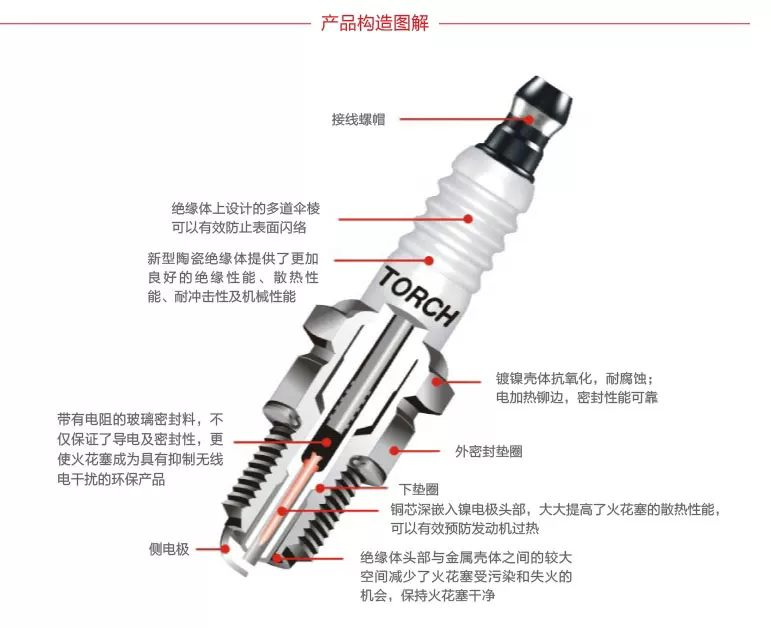 产品构造图解

接线螺帽

绝缘体上设计的多道伞棱可以有效防止表面闪络

新型陶瓷绝缘体提供了更加良好的绝缘性能、散热性能、耐冲击性及机械性能

TORCH

镀镍壳体抗氧化，耐腐蚀；电加热铆边，密封性能可靠

带有电阻的玻璃密封料，不仅保证了导电及密封性，更使火花塞成为具有抑制无线电干扰的环保产品

外密封垫圈

下垫圈

铜芯深嵌入镍电极头部，大大提高了火花塞的散热性能，可以有效预防发动机过热

侧电极

绝缘体头部与金属壳体之间的较大空间减少了火花塞受污染和失火的机会，保持火花塞干净