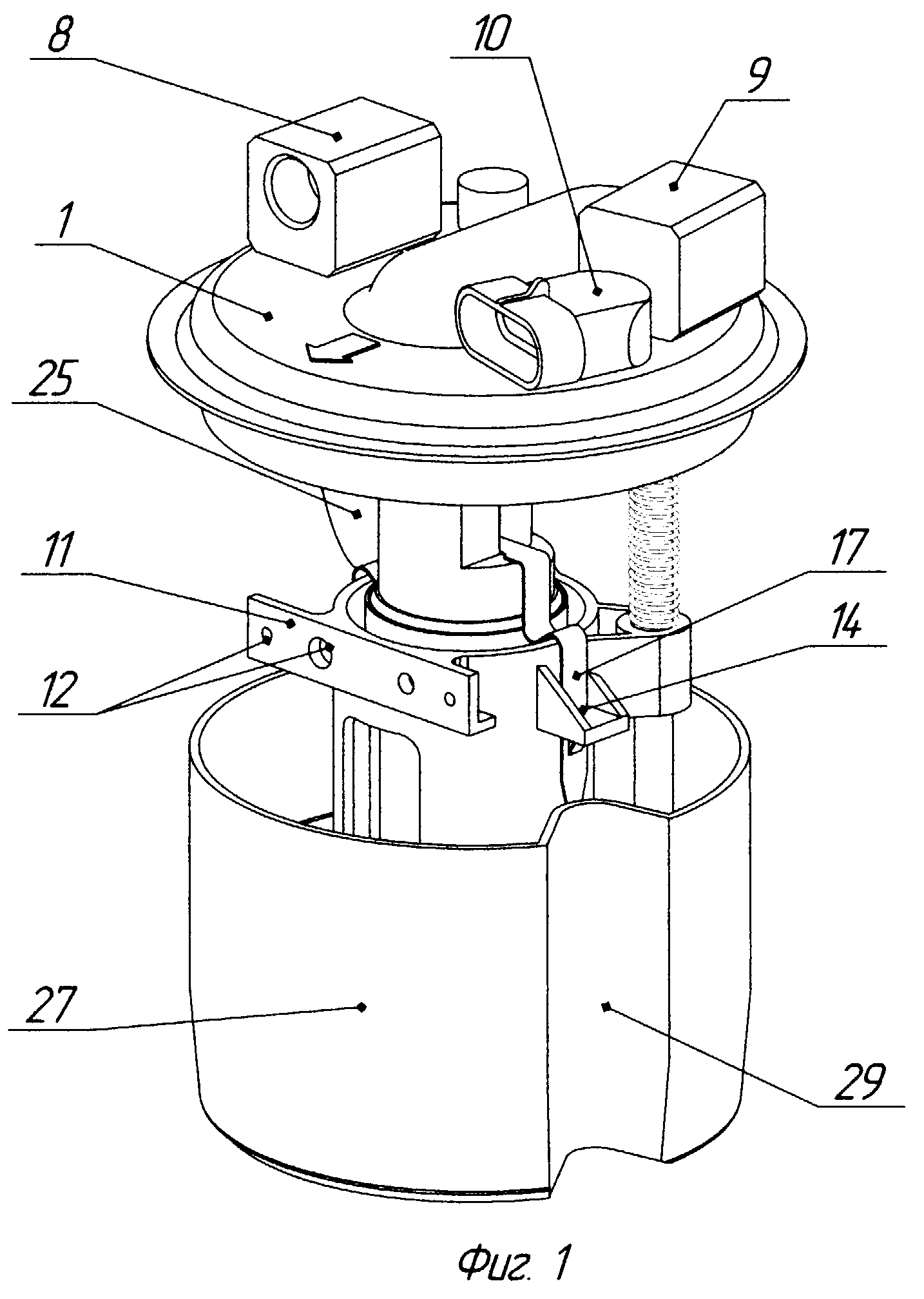 8
10
9
1
25
11
17
14
12
27
29
Фиг. 1