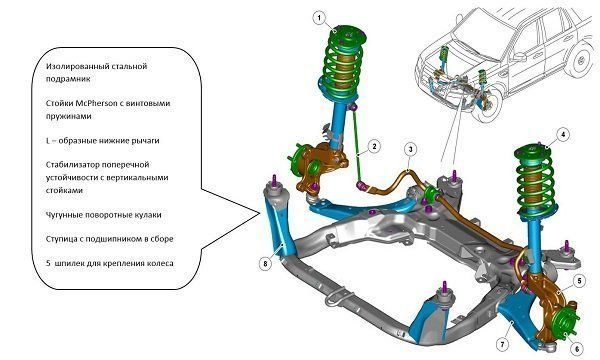 Изолированный стальной подрамник

Стойки McPherson с винтовыми пружинами

L – образные нижние рычаги

Стабилизатор поперечной устойчивости с вертикальными стойками

Чугунные поворотные кулаки

Ступица с подшипником в сборе

5 шпилек для крепления колеса

1
2
3
4
5
6
7
8