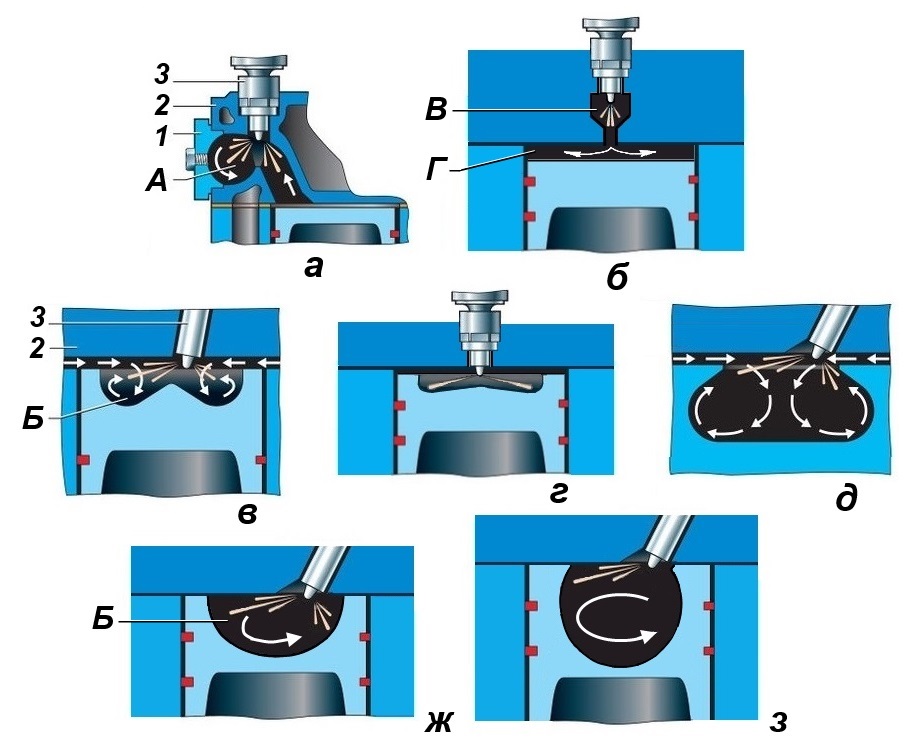 3
2
1
А
а

В
Г
б

3
2
Б
в

г

д

Б
ж

з