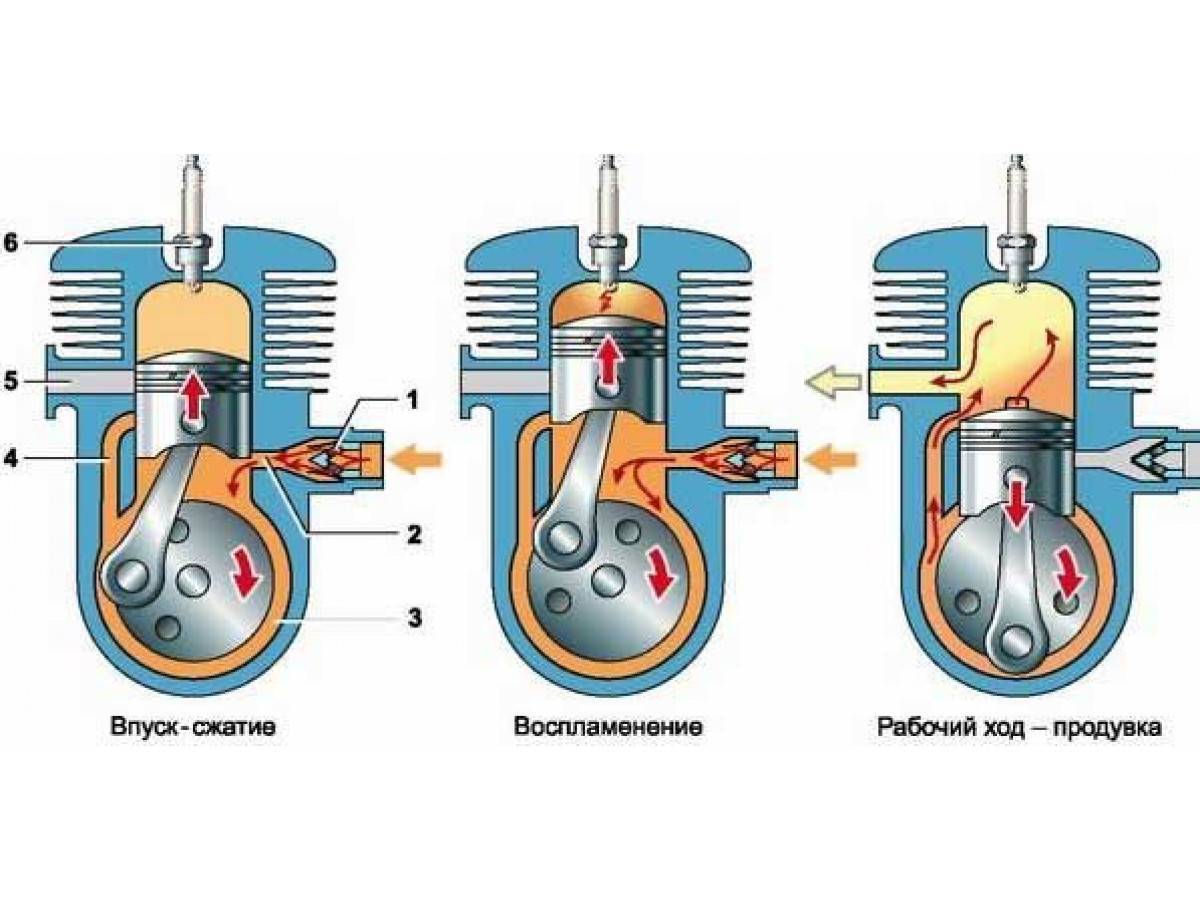 6
5
4
1
2
3

Впуск-сжатие

Воспламенение

Рабочий ход – продувка