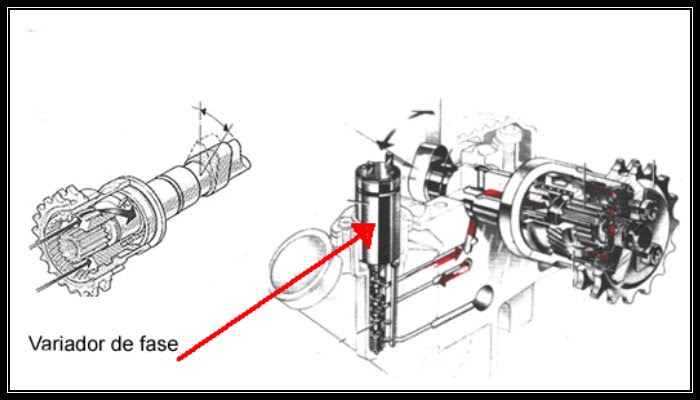 Variador de fase