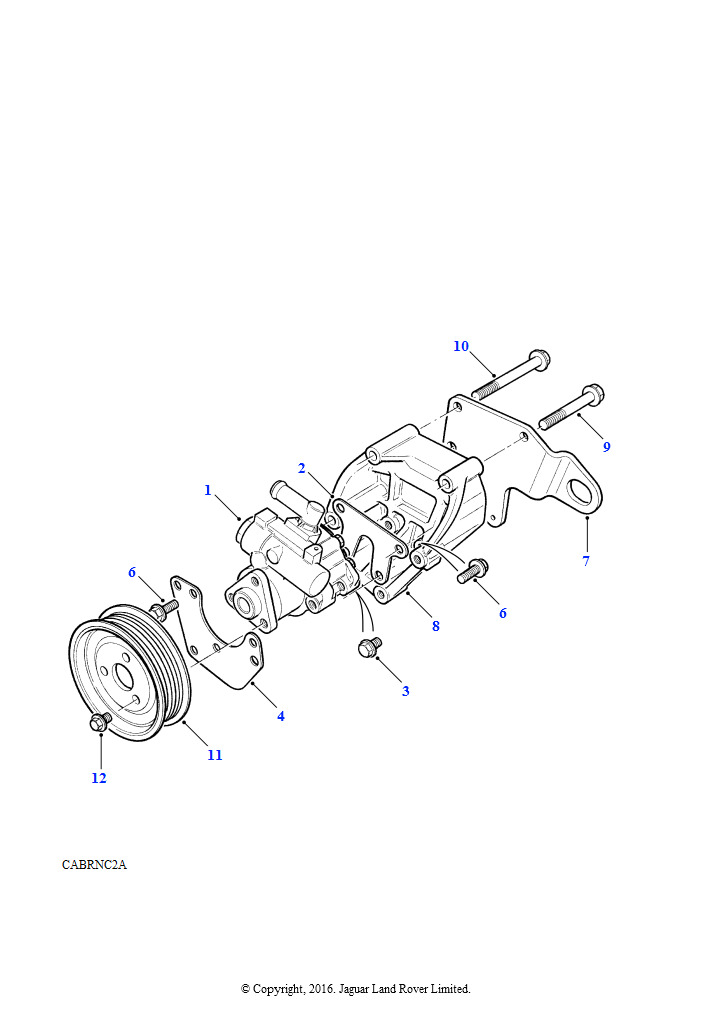 10
9
2
1
7
6
6
8
3
4
11
12

CABRNC2A

© Copyright, 2016. Jaguar Land Rover Limited.