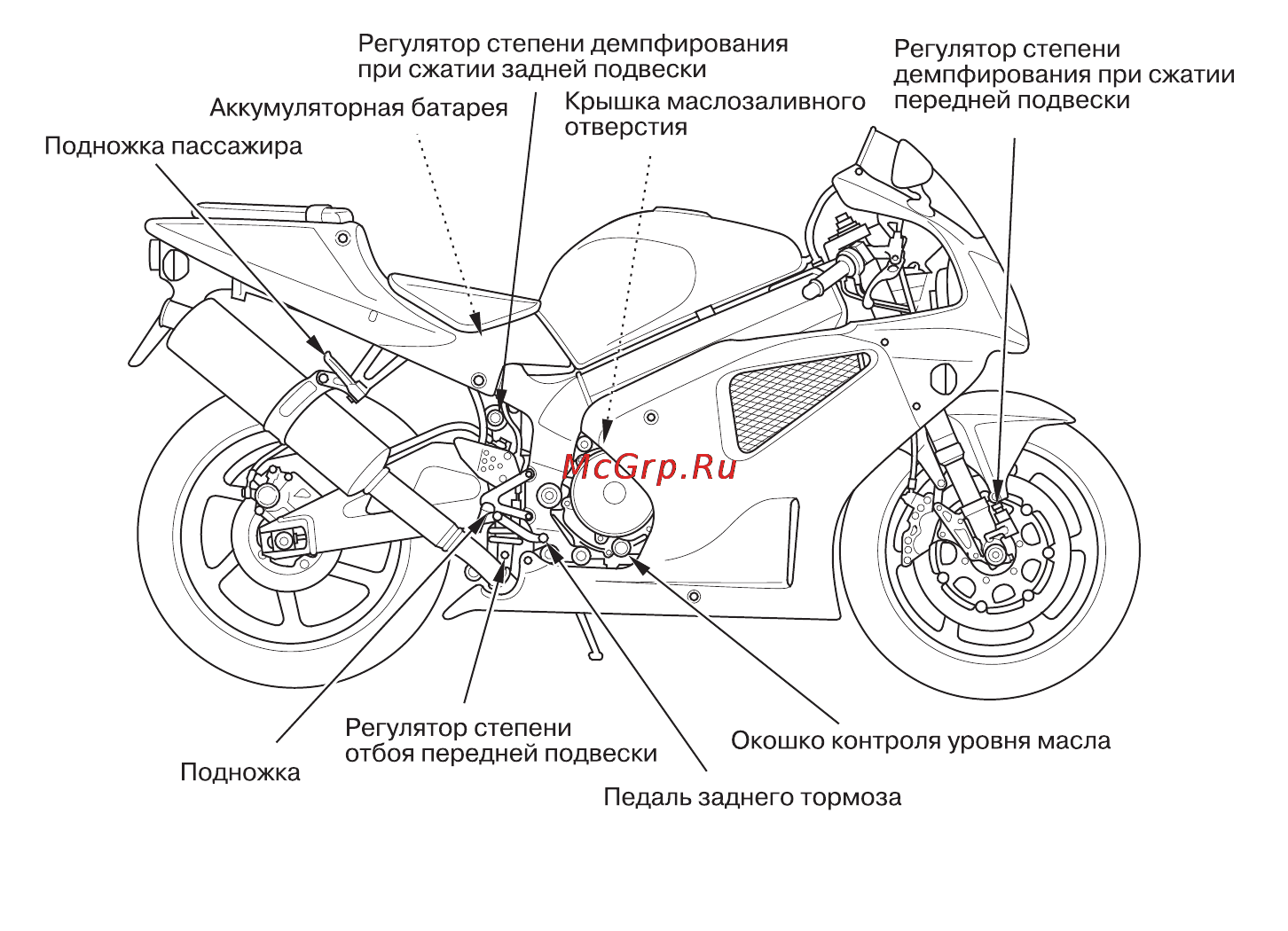 Регулятор степени демпфирования при сжатии задней подвески

Регулятор степени демпфирования при сжатии передней подвески

Аккумуляторная батарея

Крышка маслозаливного отверстия

Подножка пассажира

McGrp.Ru

Регулятор степени отбоя передней подвески

Окошко контроля уровня масла

Подножка

Педаль заднего тормоза