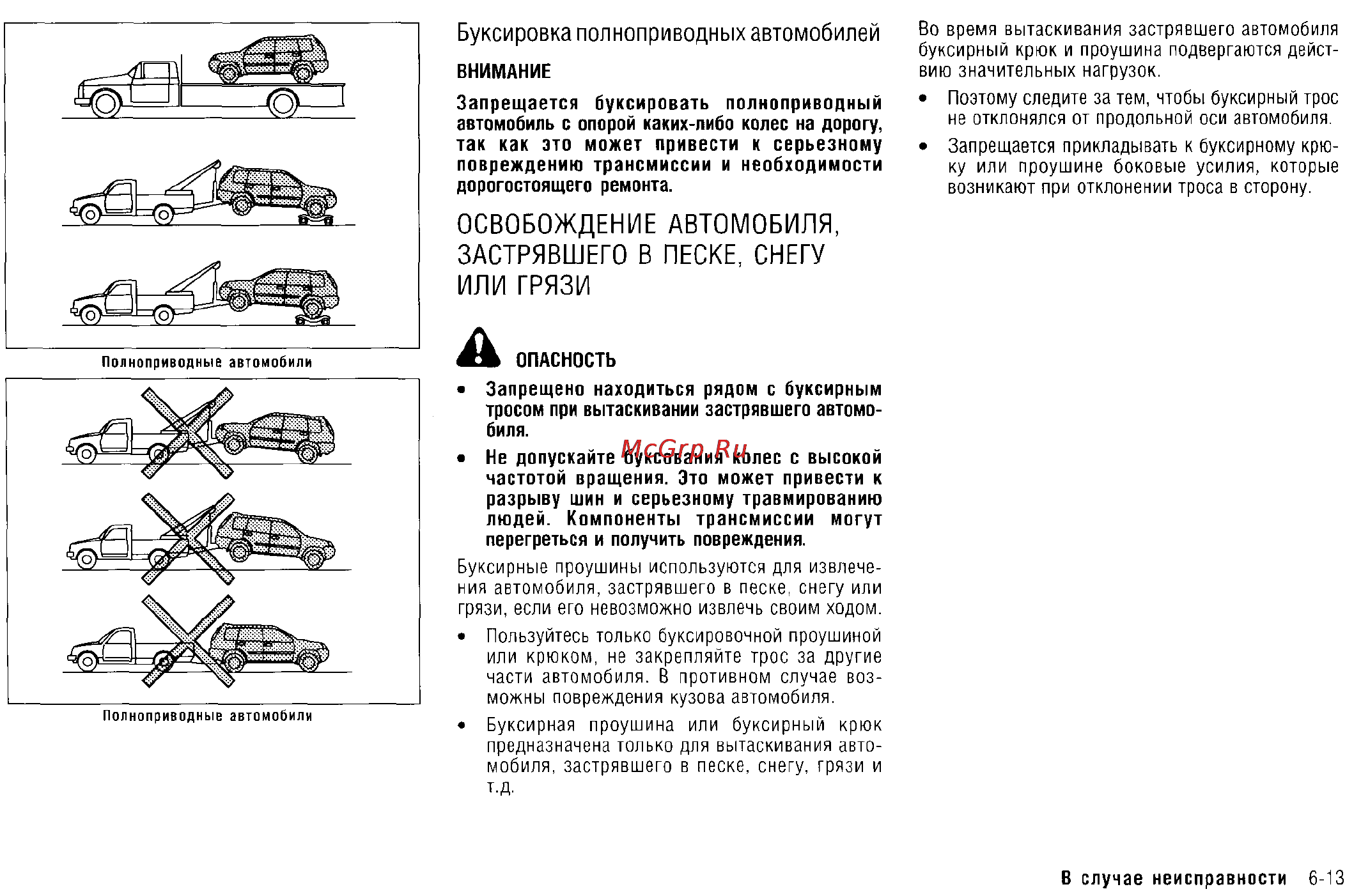 Полноприводные автомобили

Полноприводные автомобили

Буксировка полноприводных автомобилей

ВНИМАНИЕ

Запрещается буксировать полноприводный автомобиль с опорой каких-либо колес на дорогу, так как это может привести к серьезному повреждению трансмиссии и необходимости дорогостоящего ремонта.

ОСВОБОЖДЕНИЕ АВТОМОБИЛЯ, ЗАСТРЯВШЕГО В ПЕСКЕ, СНЕГУ ИЛИ ГРЯЗИ

ОПАСНОСТЬ

• Запрещено находиться рядом с буксирным тросом при вытаскивании застрявшего автомобиля.

• Не допускайте буксования колес с высокой частотой вращения. Это может привести к разрыву шин и серьезному травмированию людей. Компоненты трансмиссии могут перегреться и получить повреждения.

McGrp.Ru

Буксирные проушины используются для извлечения автомобиля, застрявшего в песке, снегу или грязи, если его невозможно извлечь своим ходом.

• Пользуйтесь только буксировочной проушиной или крюком, не закрепляйте трос за другие части автомобиля. В противном случае возможны повреждения кузова автомобиля.

• Буксирная проушина или буксирный крюк предназначена только для вытаскивания автомобиля, застрявшего в песке, снегу, грязи и т.д.

Во время вытаскивания застрявшего автомобиля буксирный крюк и проушина подвергаются действию значительных нагрузок.

• Поэтому следите за тем, чтобы буксирный трос не отклонялся от продольной оси автомобиля.

• Запрещается прикладывать к буксирному крюку или проушине боковые усилия, которые возникают при отклонении троса в сторону.

В случае неисправности 6-13