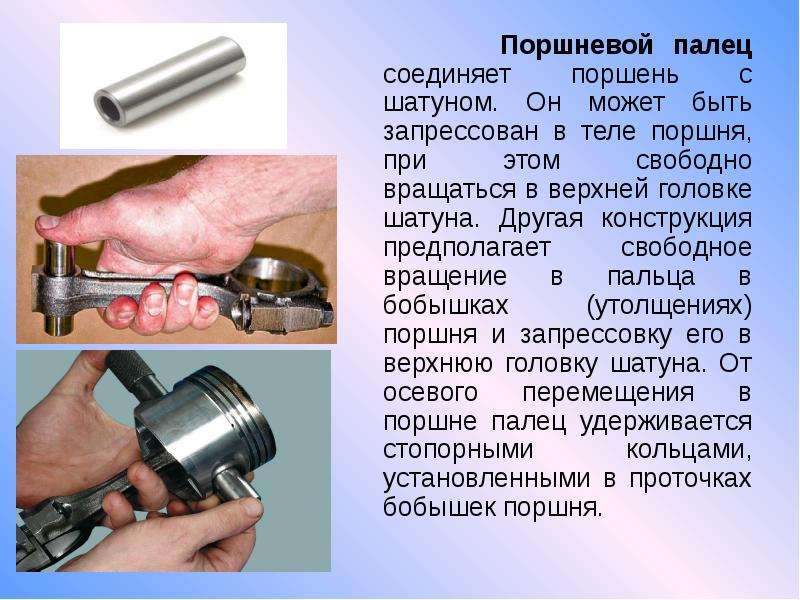 Поршневой палец соединяет поршень с шатуном. Он может быть запрессован в теле поршня, при этом свободно вращаться в верхней головке шатуна. Другая конструкция предполагает свободное вращение в пальца в бобышках (утолщениях) поршня и запрессовку его в верхнюю головку шатуна. От осевого перемещения в поршне палец удерживается стопорными кольцами, установленными в проточках бобышек поршня.