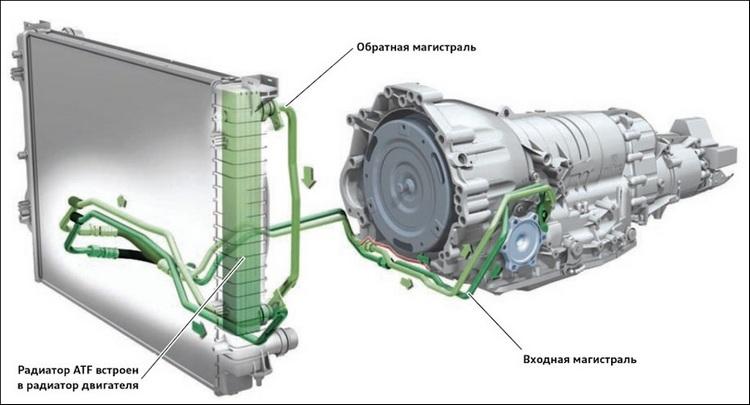 Обратная магистраль

Радиатор ATF встроен в радиатор двигателя

Входная магистраль