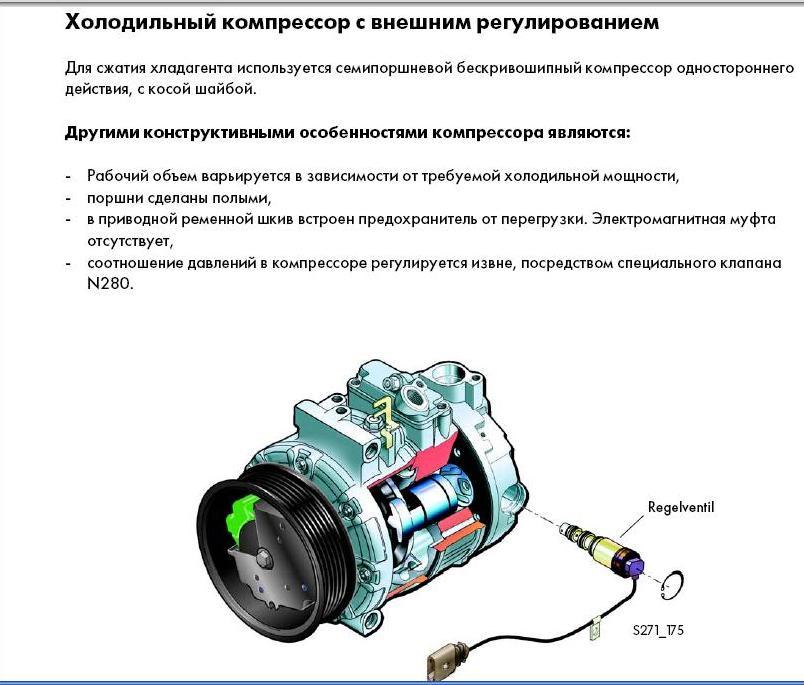 Холодильный компрессор с внешним регулированием

Для сжатия хладагента используется семипоршневой бескривошипный компрессор одностороннего действия, с косой шайбой.

Другими конструктивными особенностями компрессора являются:

- Рабочий объем варьируется в зависимости от требуемой холодильной мощности,
- поршни сделаны полыми,
- в приводной ременной шкив встроен предохранитель от перегрузки. Электромагнитная муфта отсутствует,
- соотношение давлений в компрессоре регулируется извне, посредством специального клапана N280.

Regelventil

S271_175