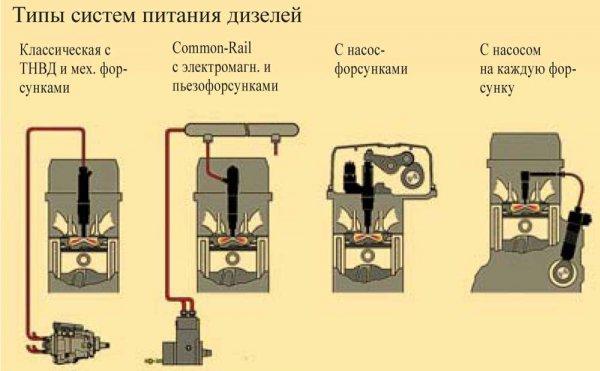 Типы систем питания дизелей

Классическая с ТНВД и мех. форсунками

Common-Rail с электромагн. и пьезофорсунками

С насос-форсунками

С насосом на каждую форсунку